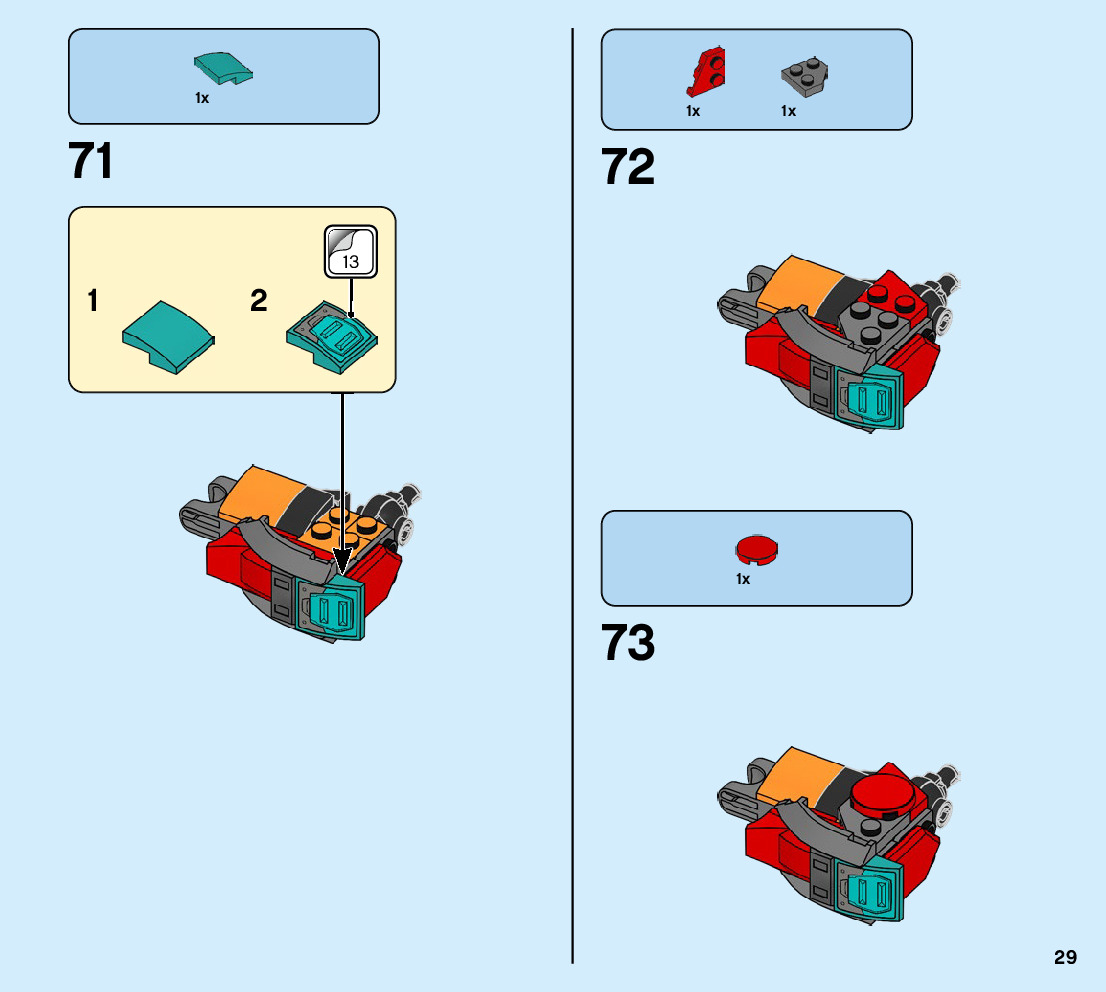 1x

71

1

2

13

1x 1x

72

1x

73

29