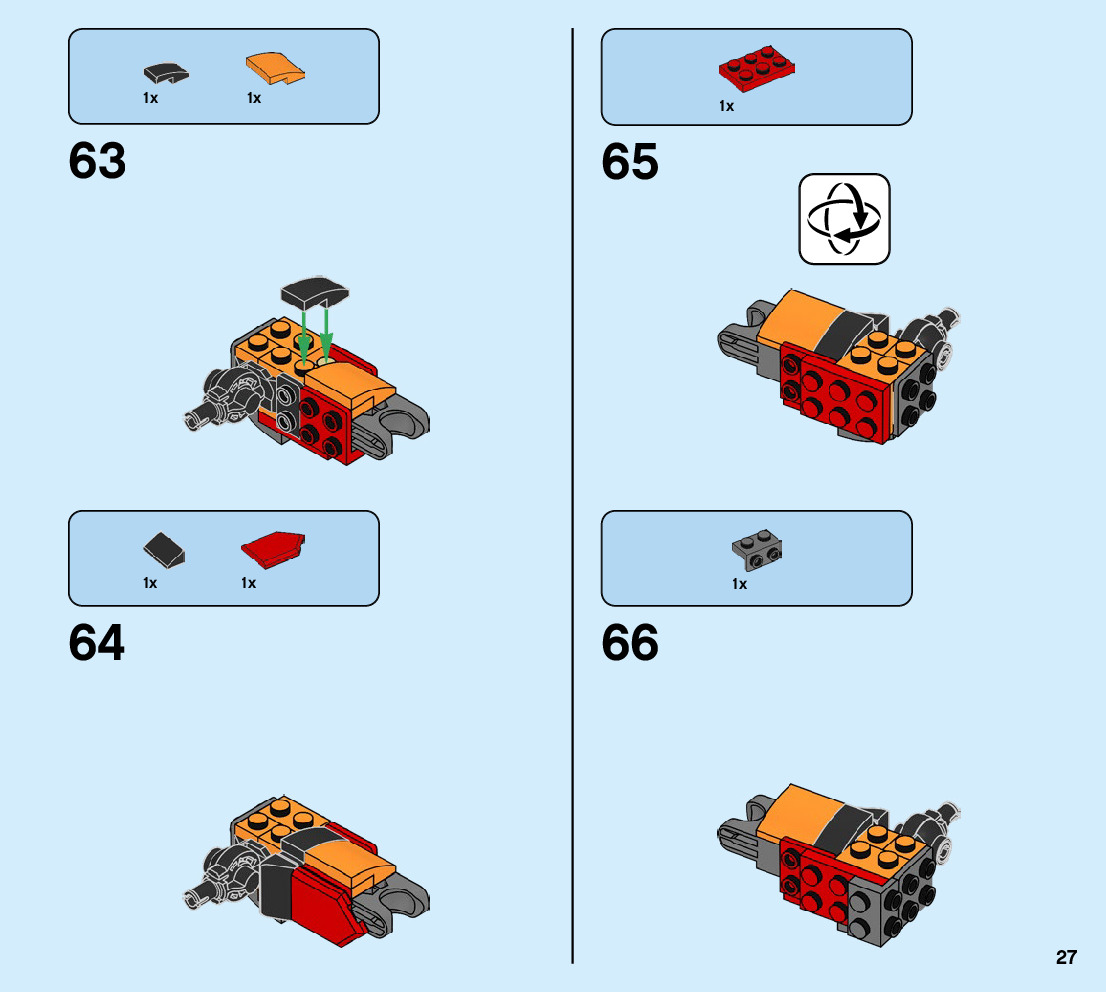 1x 1x

63

1x 1x

64

1x

65

1x

66

27