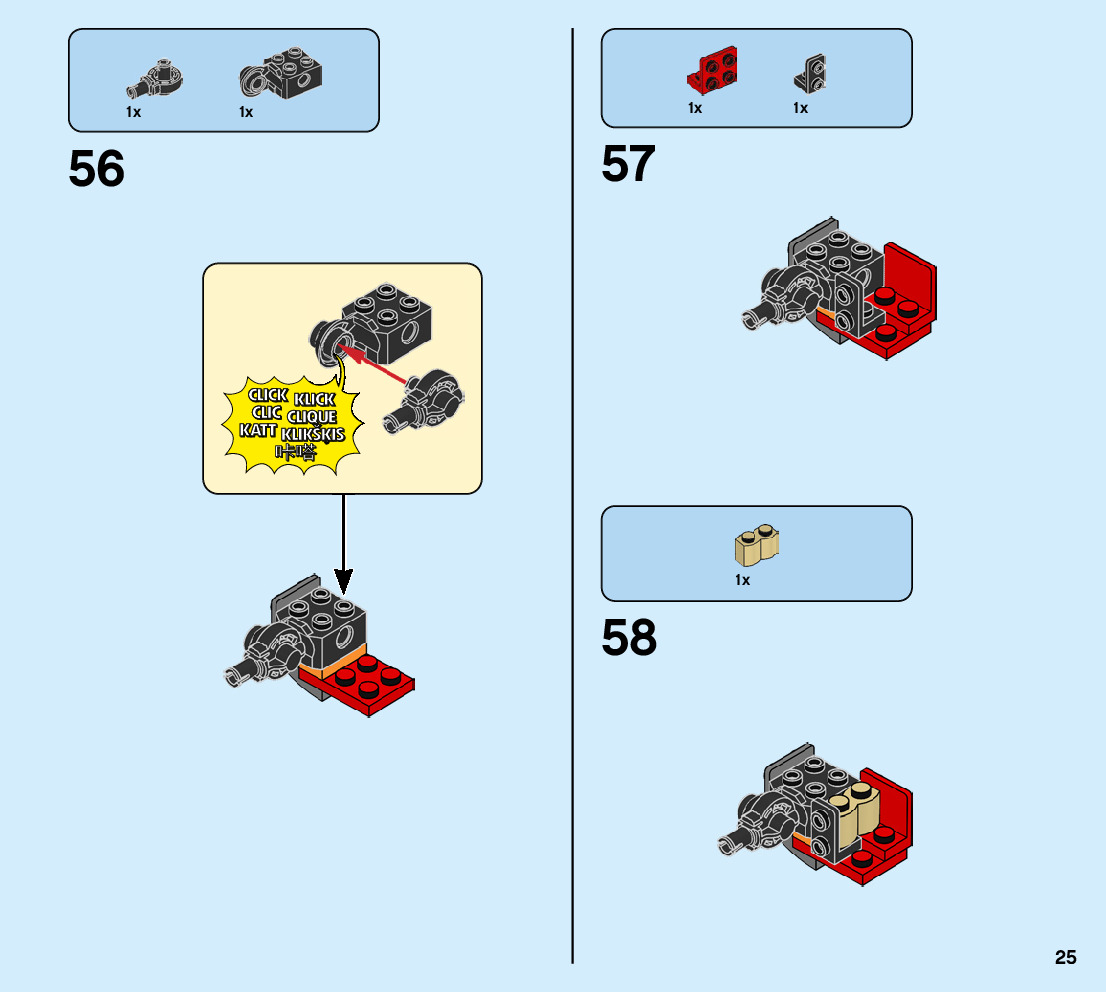 1x 1x

56

CLICK KLICK
CLIC CLIQUE
KATT KLIKŠKIS
咔嗒

1x 1x

57

1x

58

25