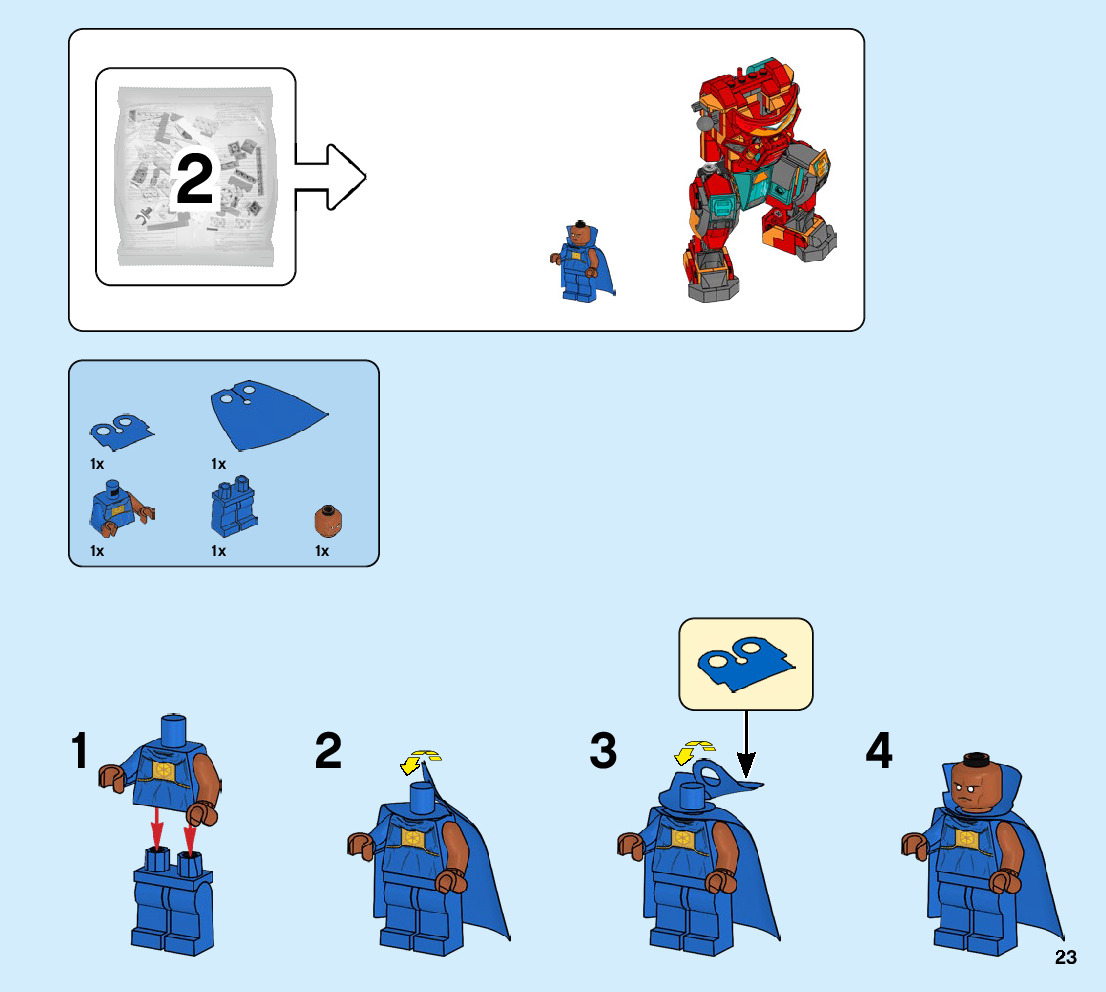 2

1x
1x
1x
1x
1x

1
2
3
4

23