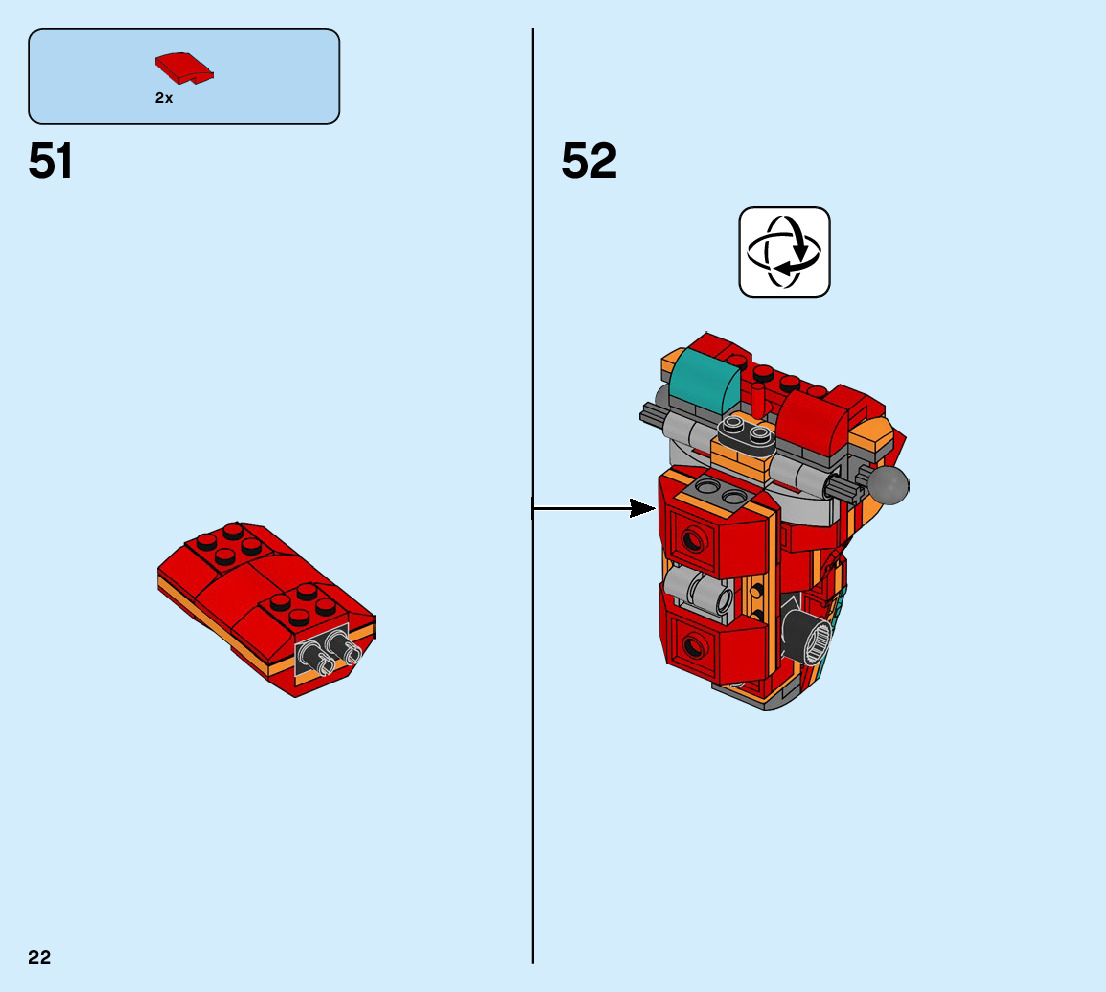 2x

51

52

22