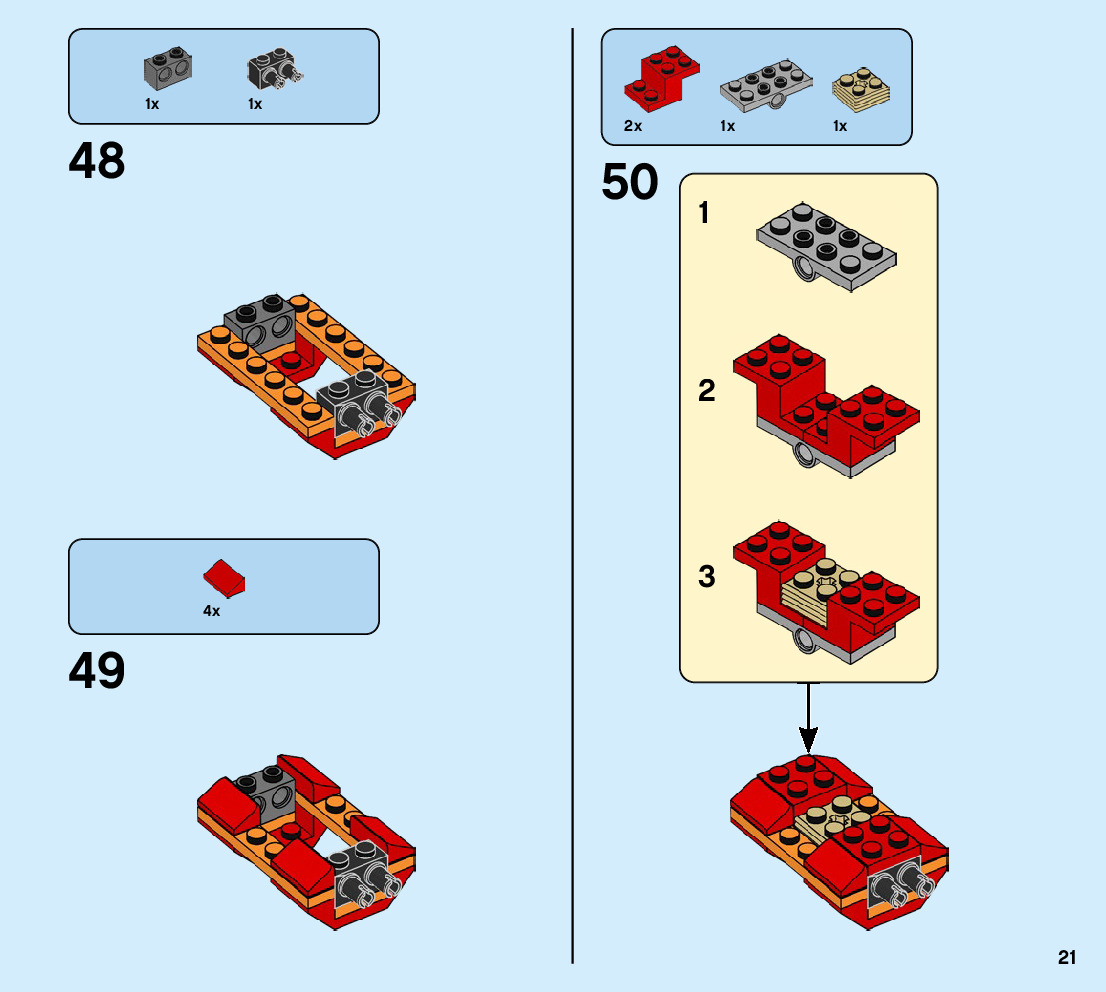 1x 1x

48

4x

49

2x 1x 1x

50

1

2

3

21