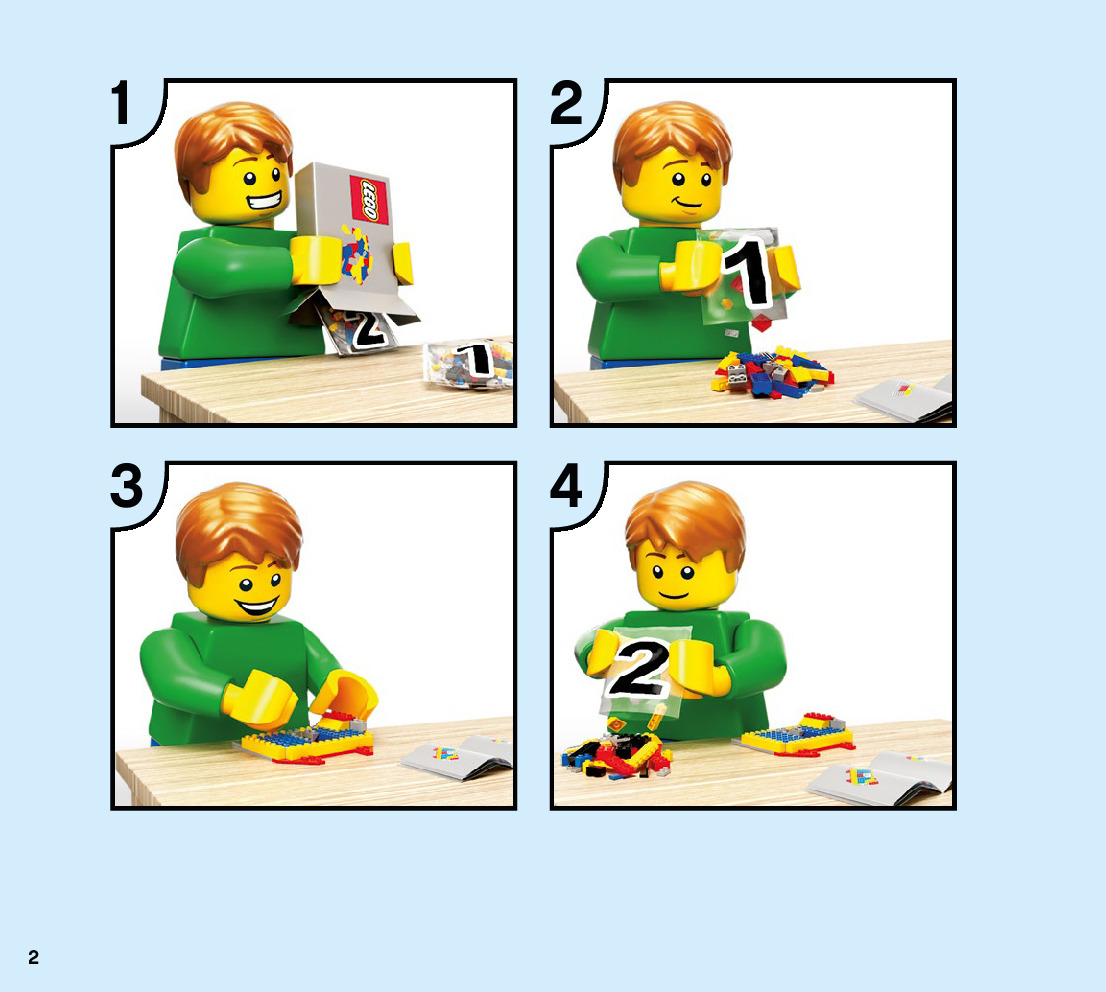 1

LEGO

2

1

2

1

3

4

2

2