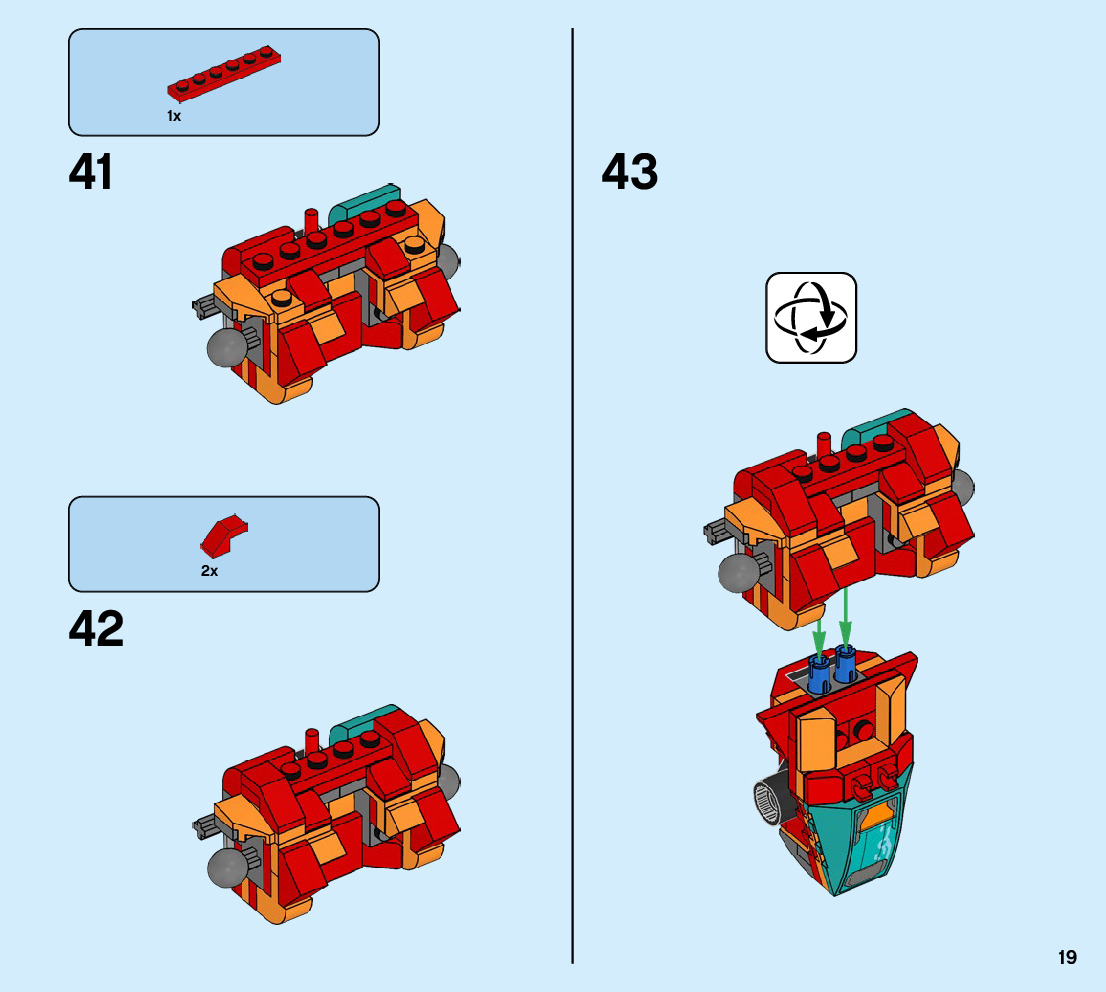 1x

41

2x

42

43

19