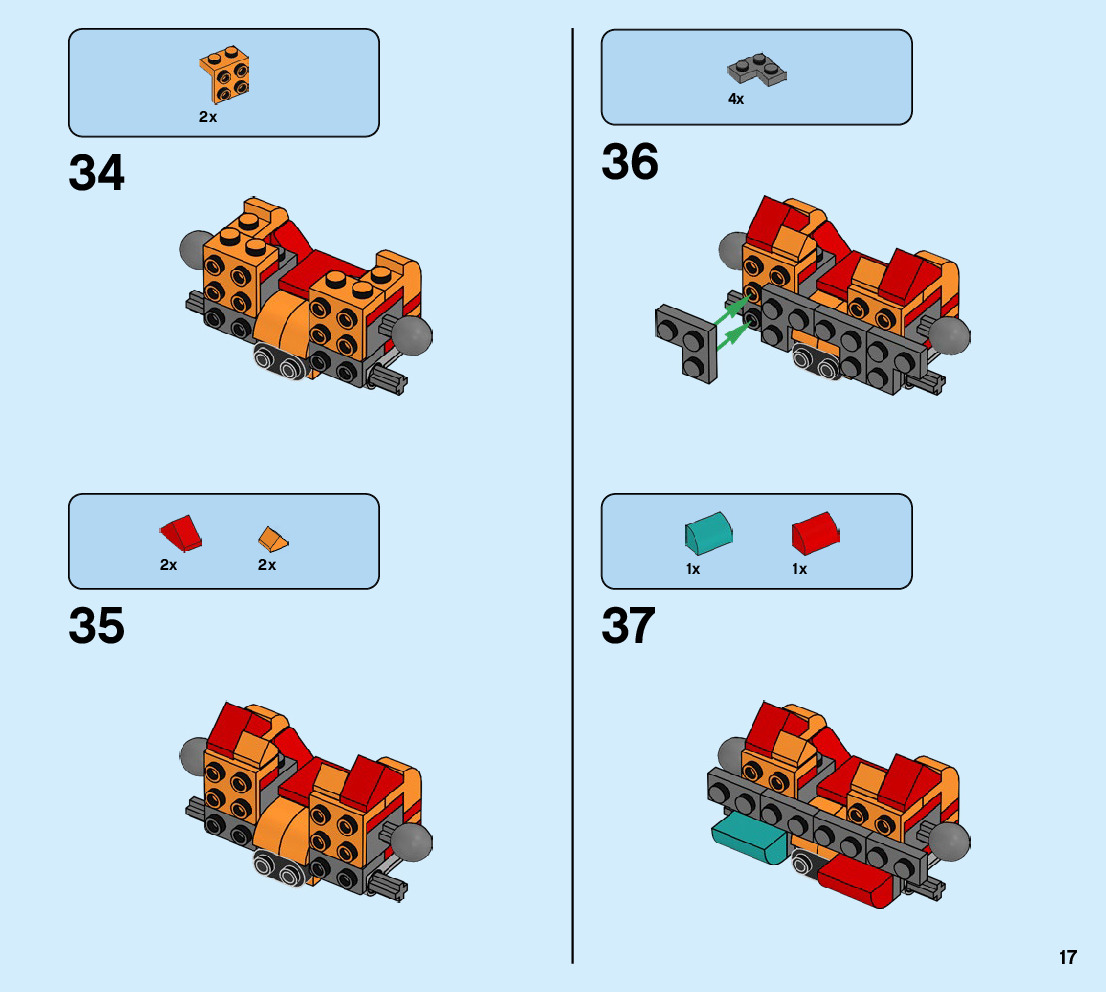 2x

34

2x 2x

35

4x

36

1x 1x

37

17