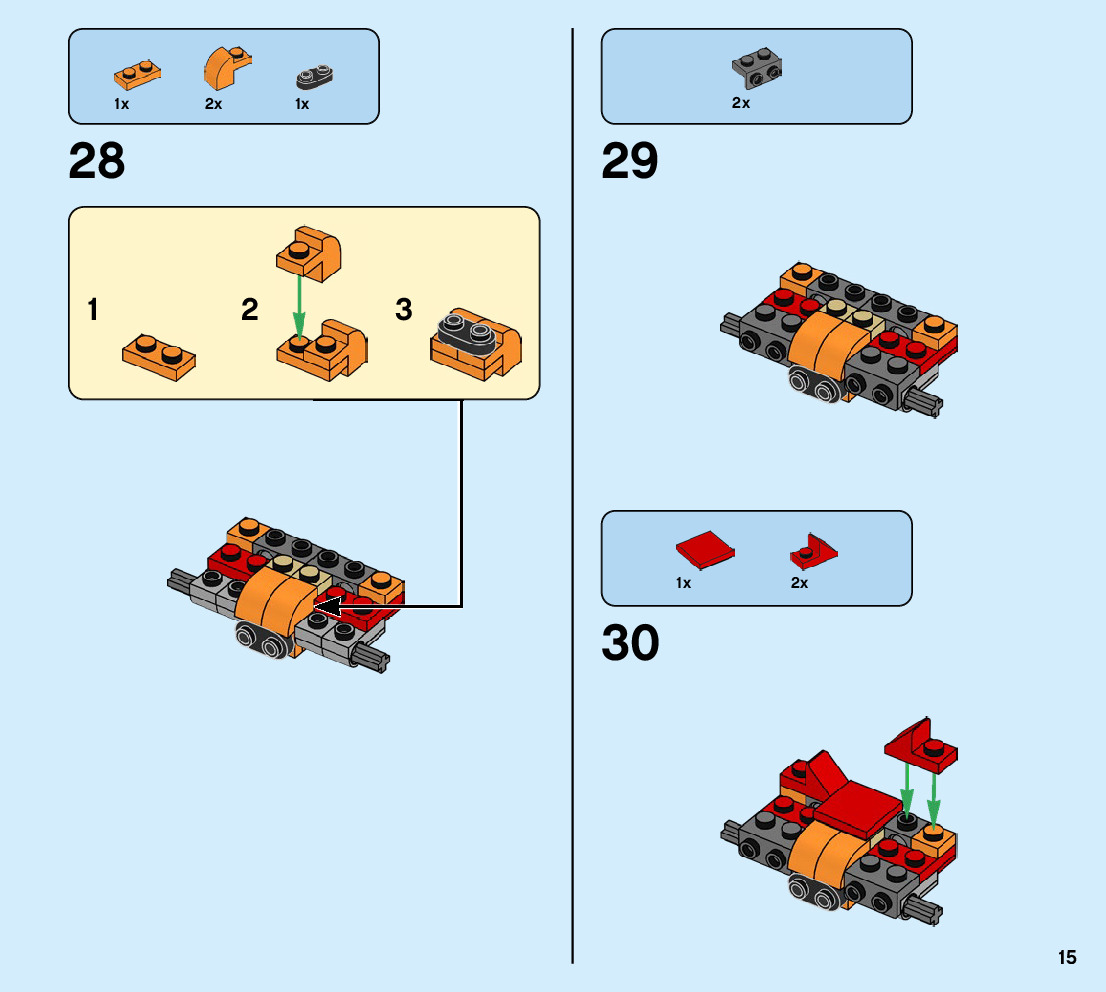 1x 2x 1x

28

1

2

3

2x

29

1x 2x

30

15