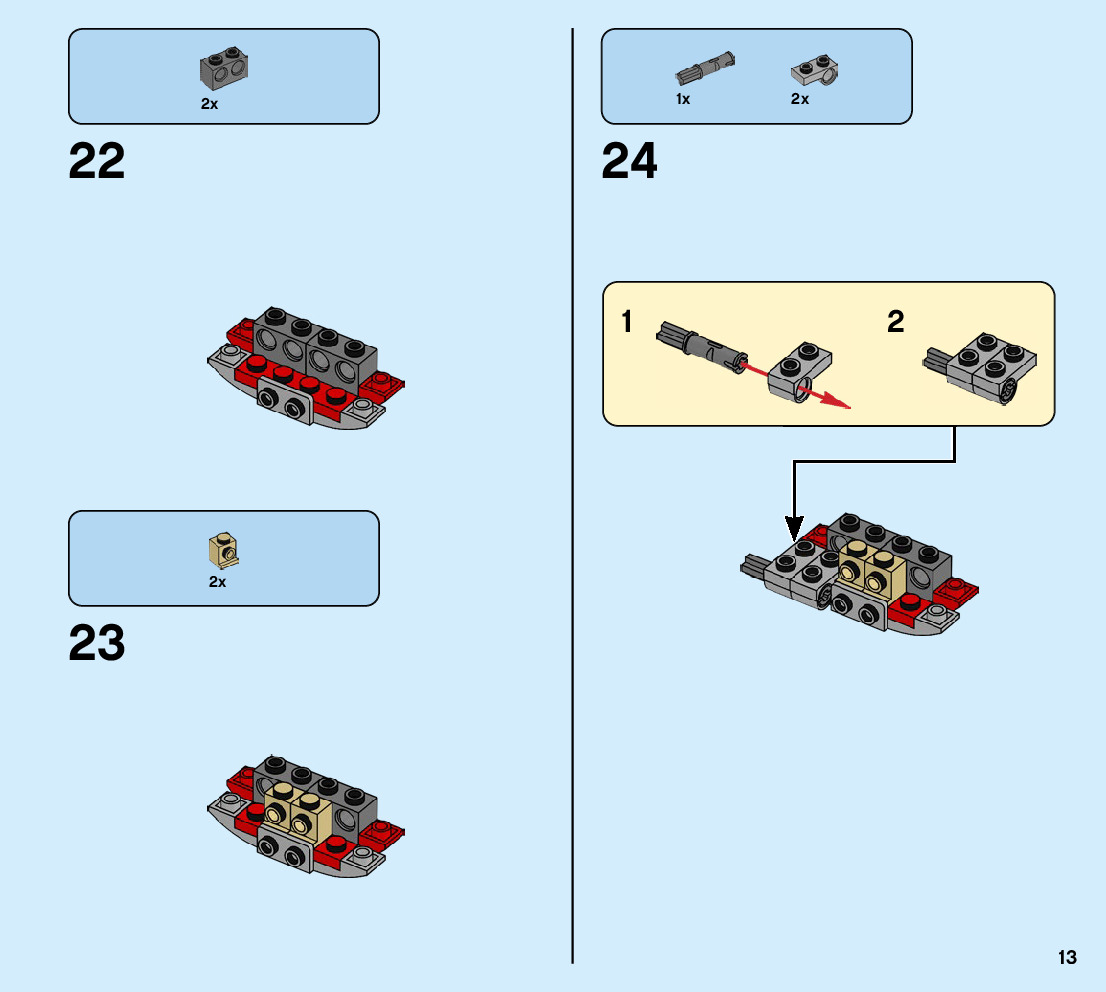 2x

22

2x

23

1x 2x

24

1

2

13