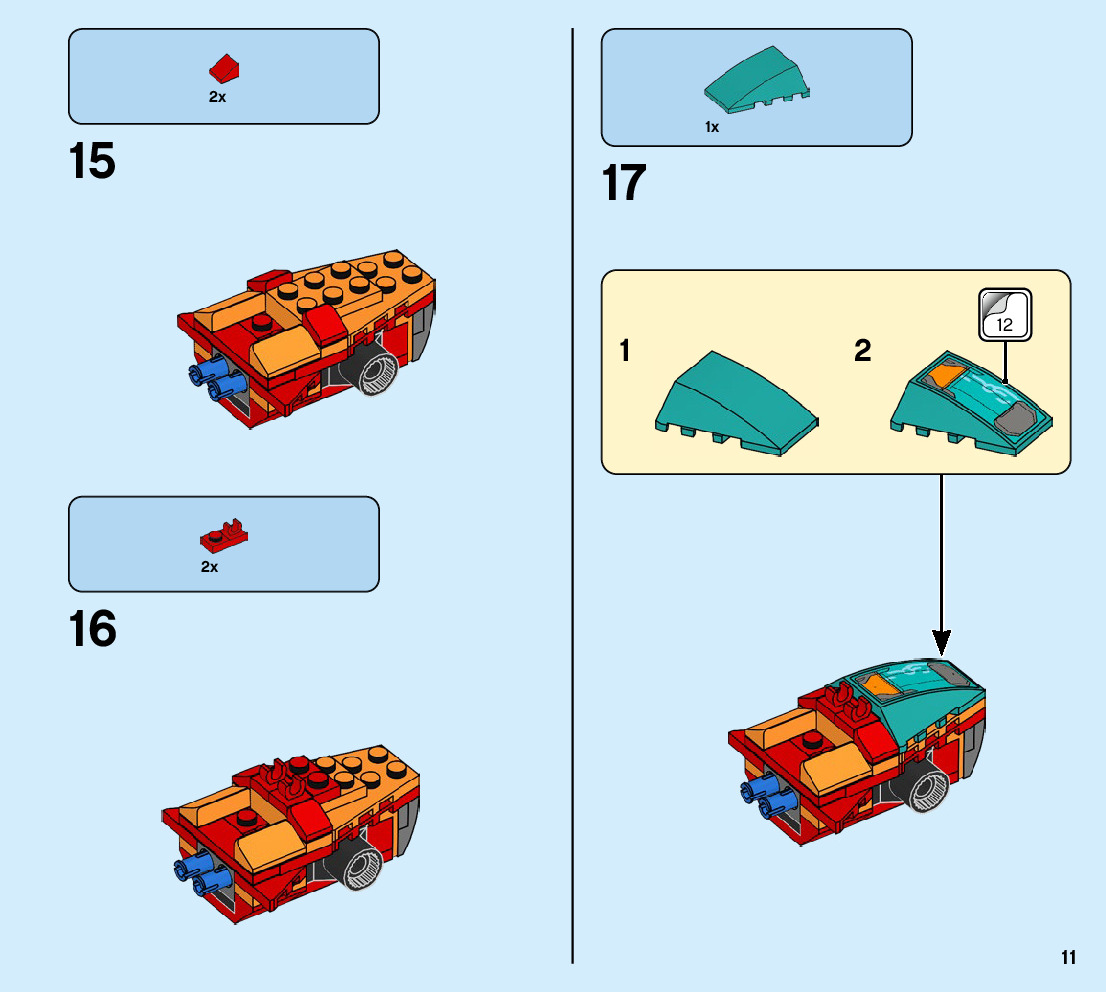 2x

15

2x

16

1x

17

1

2

12

11