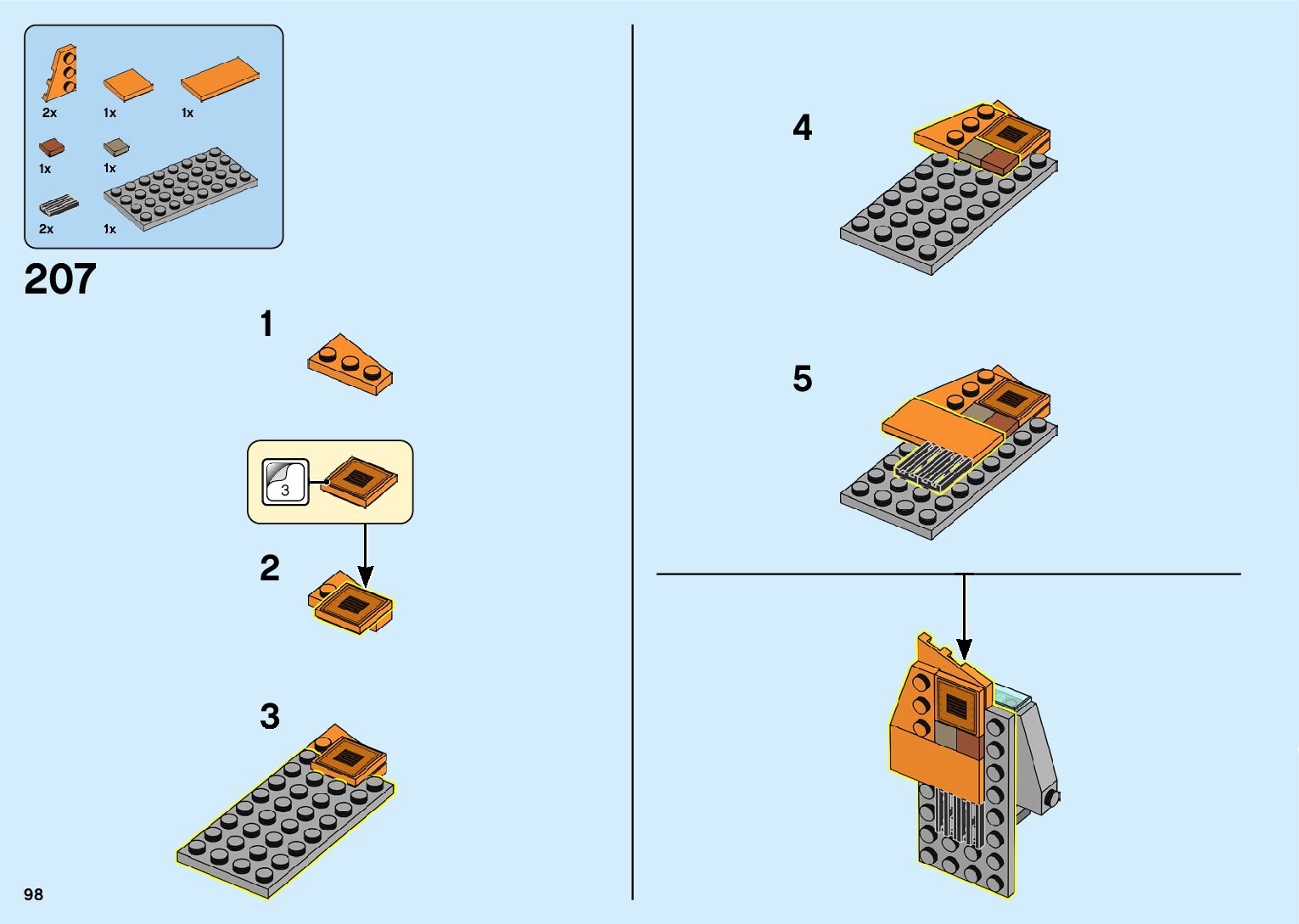 2x 1x 1x
1x 1x
2x 1x

207

1

3

2

3

4

5

98