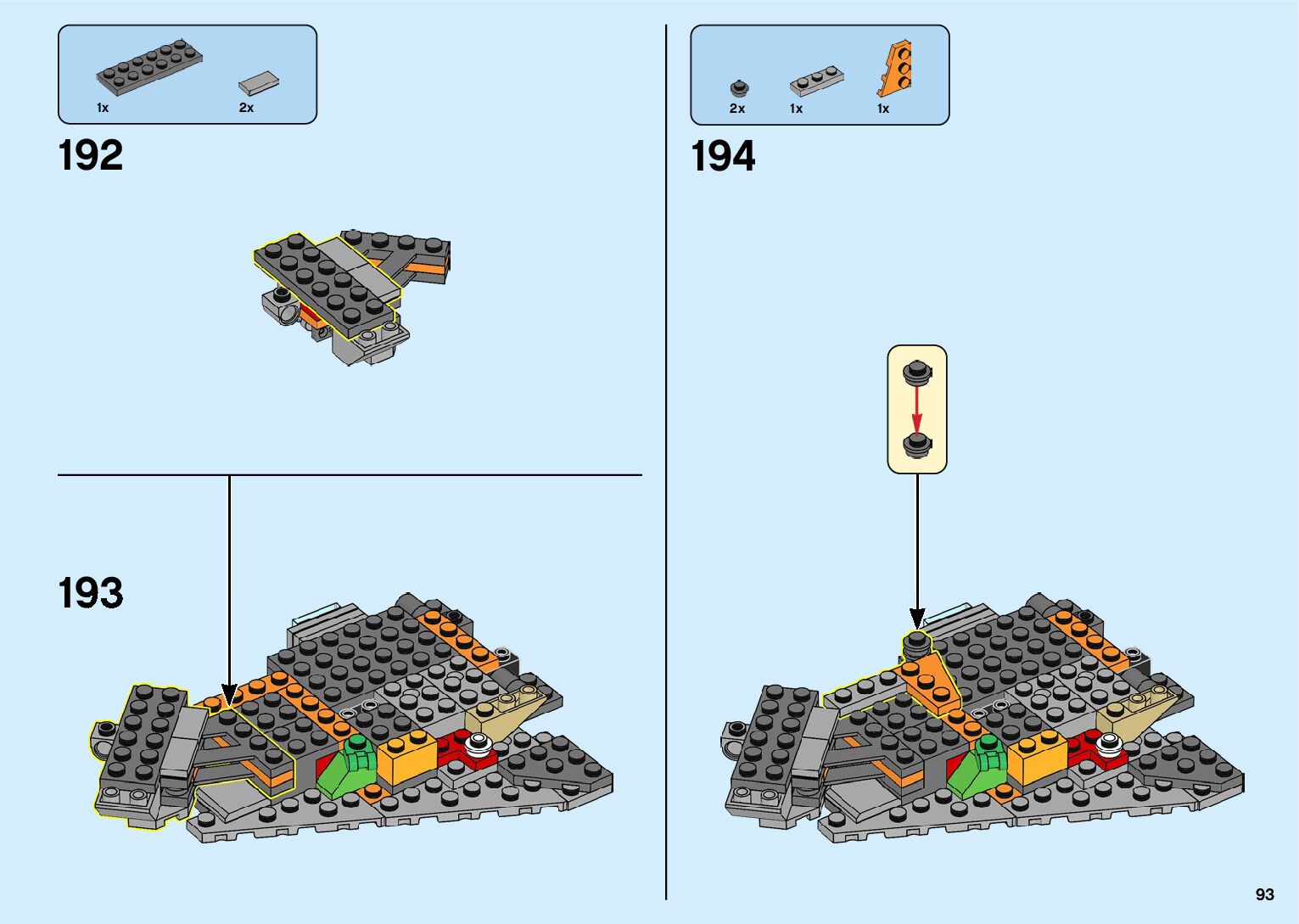 1x
2x

192

193

2x
1x
1x

194

93