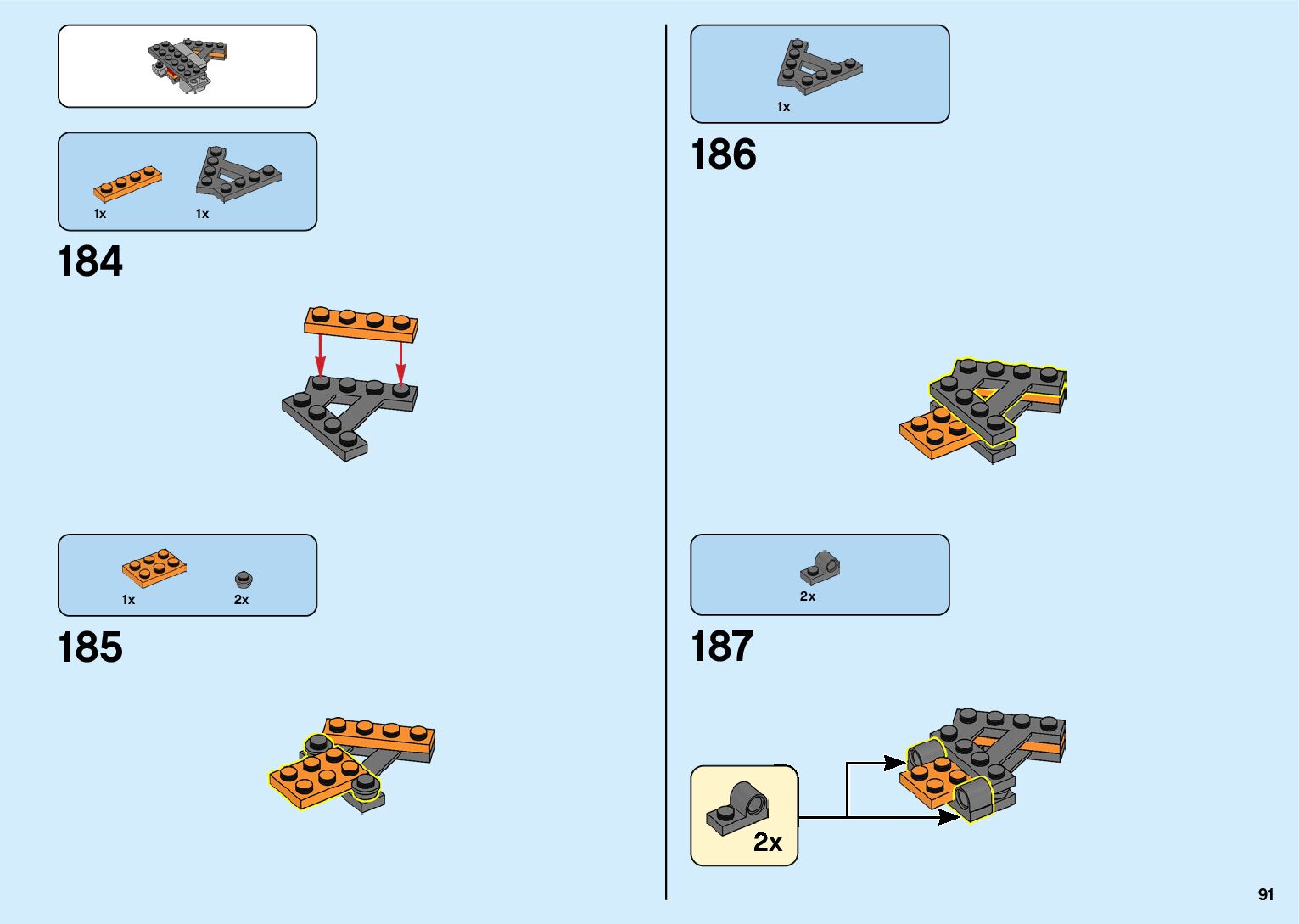 1x 1x

184

1x 2x

185

1x

186

2x

187

2x

91