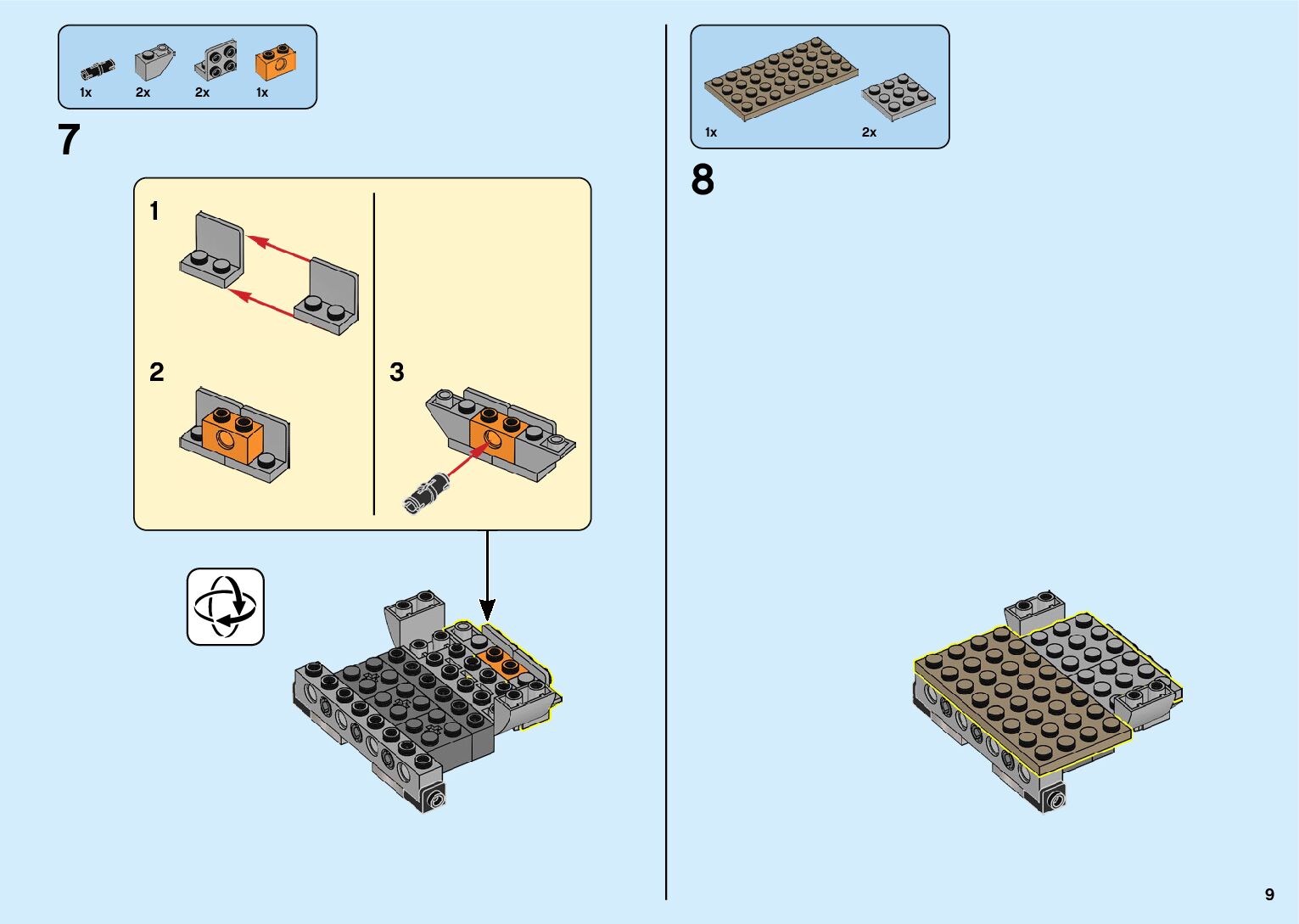 1x 2x 2x 1x

7

1

2

3

1x 2x

8

9