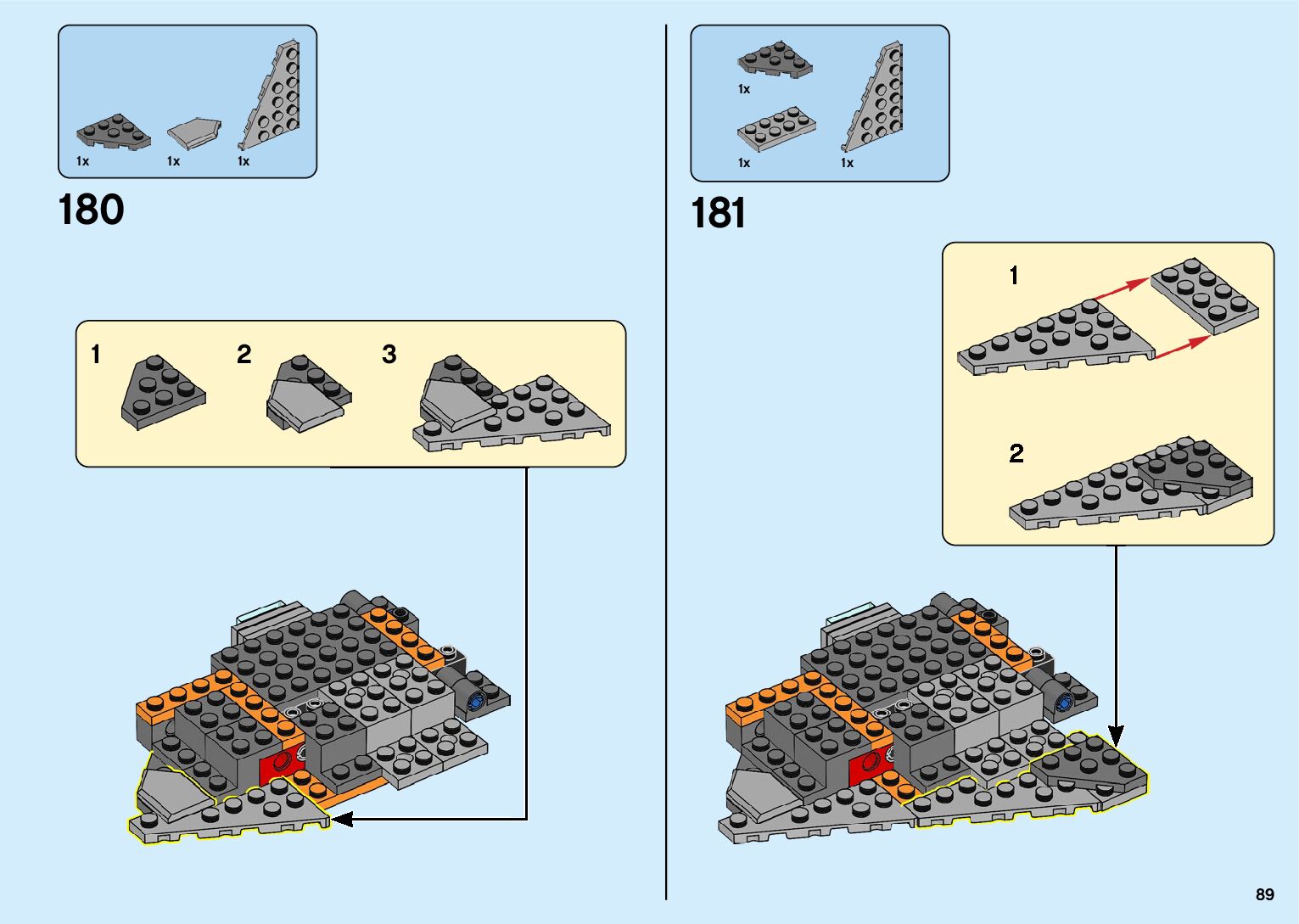 1x 1x 1x

180

1 2 3

1x

1x 1x

181

1

2

89