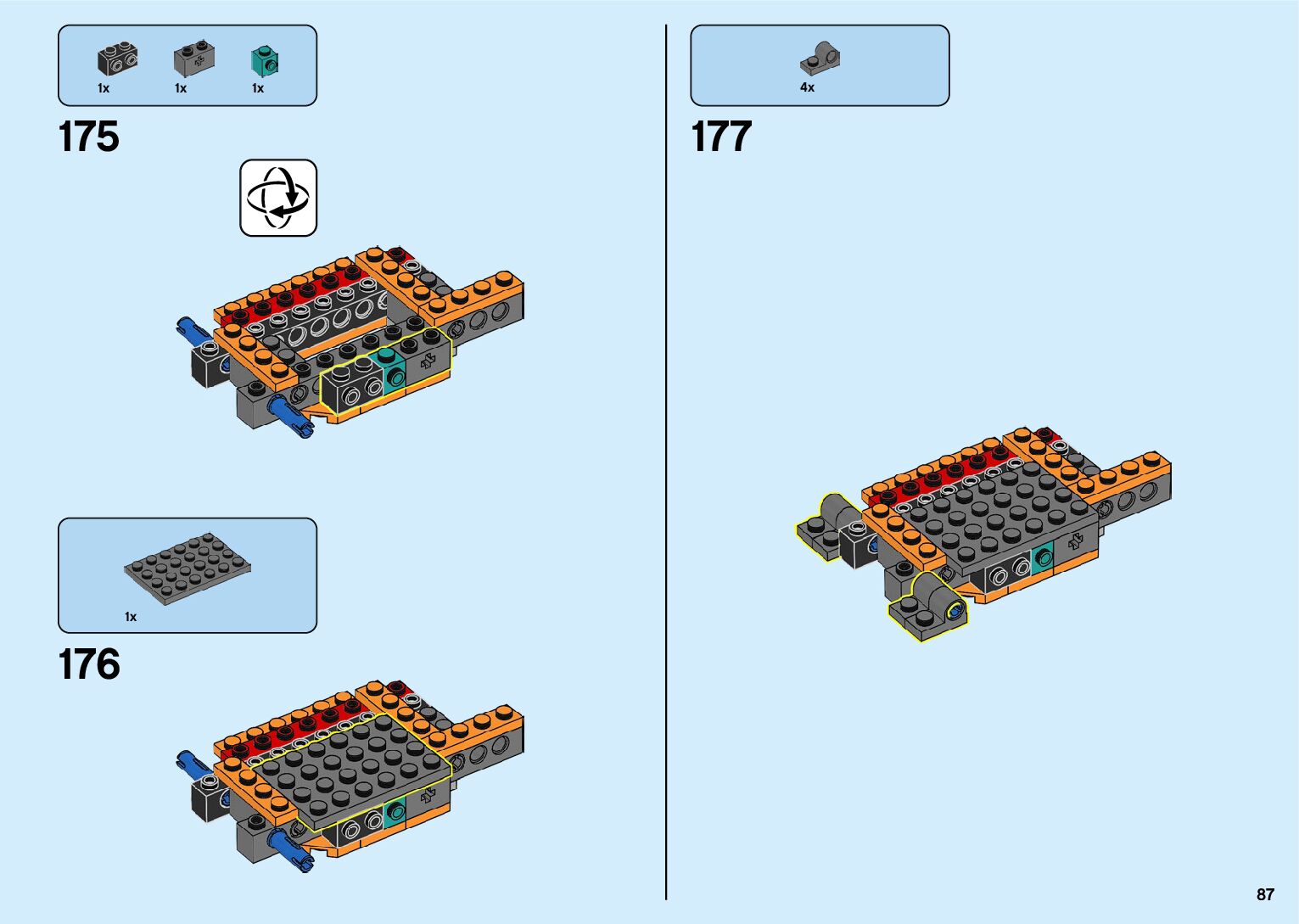 1x 1x 1x

175

1x

176

4x

177

87