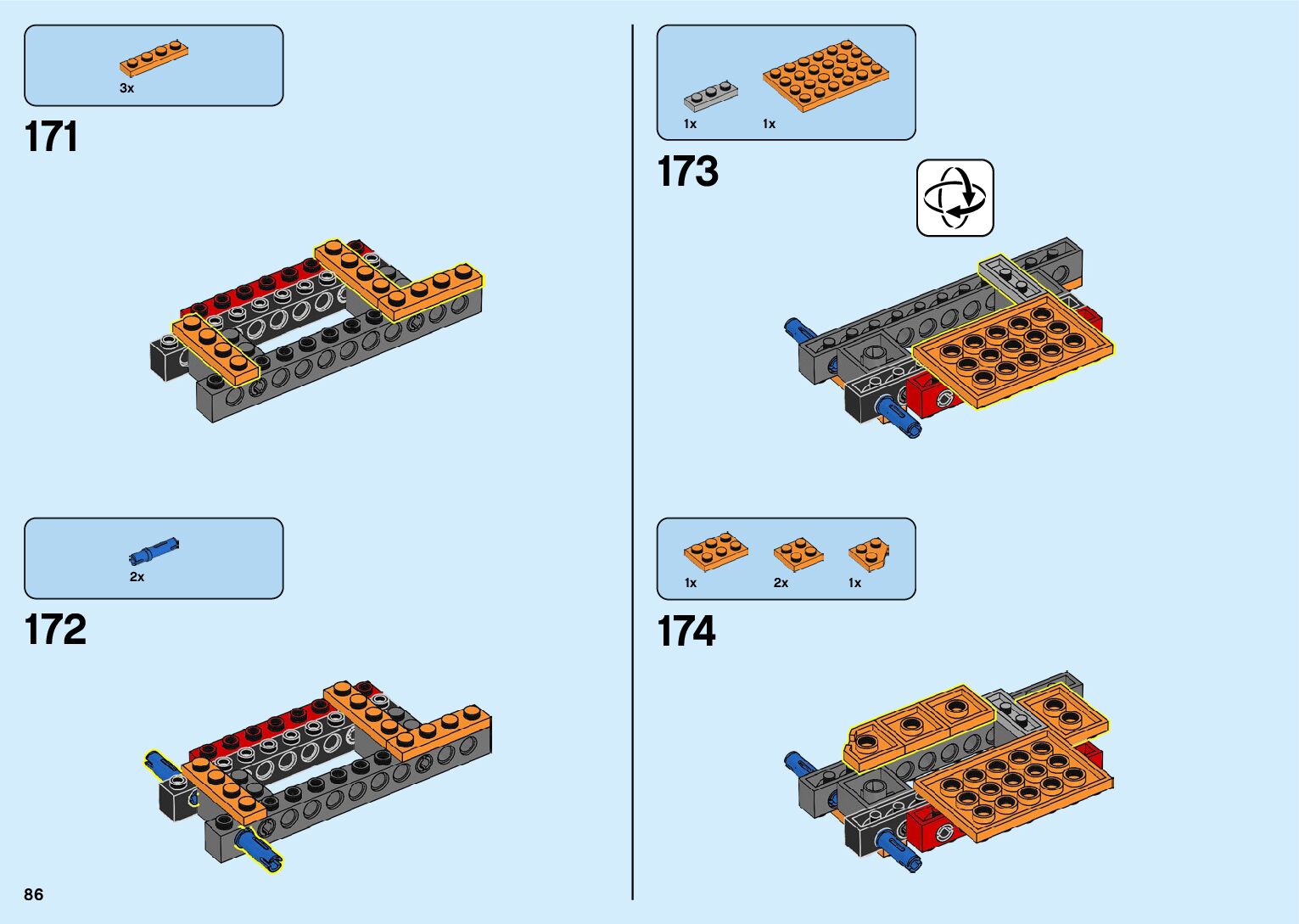 3x

171

2x

172

86

1x 1x

173

1x 2x 1x

174