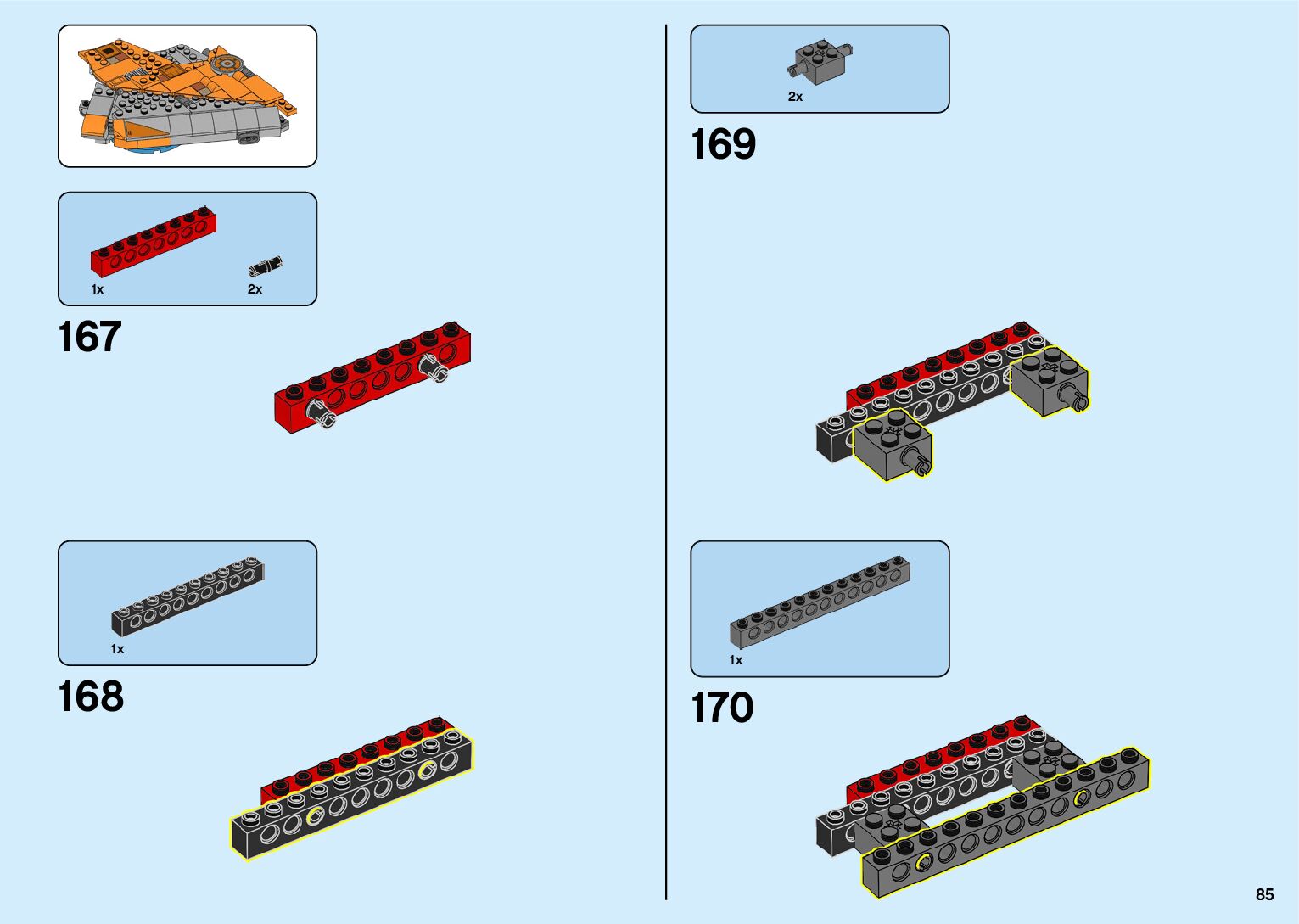 1x
2x

167

1x

168

2x

169

1x

170

85