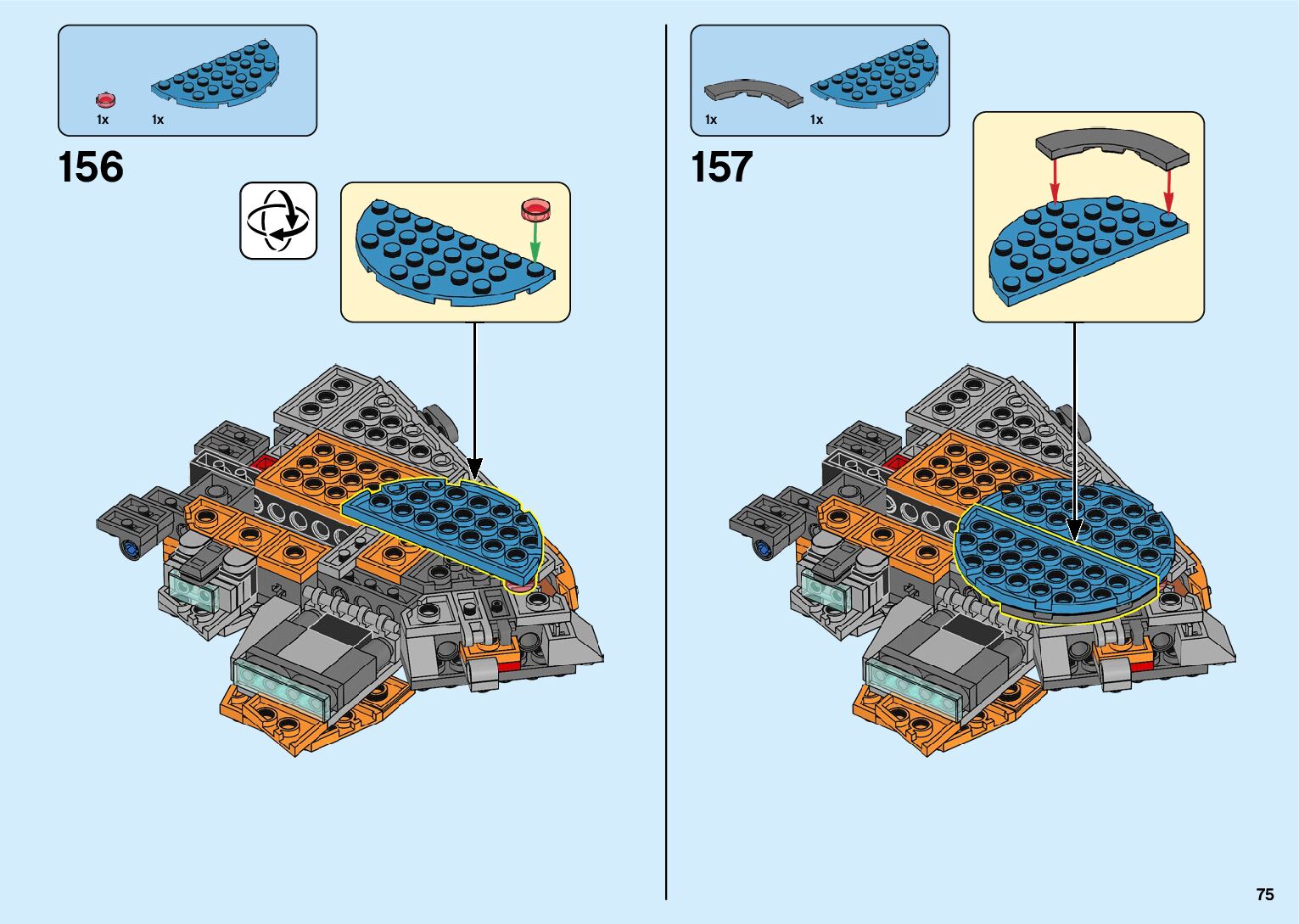 1x 1x

156

1x 1x

157

75