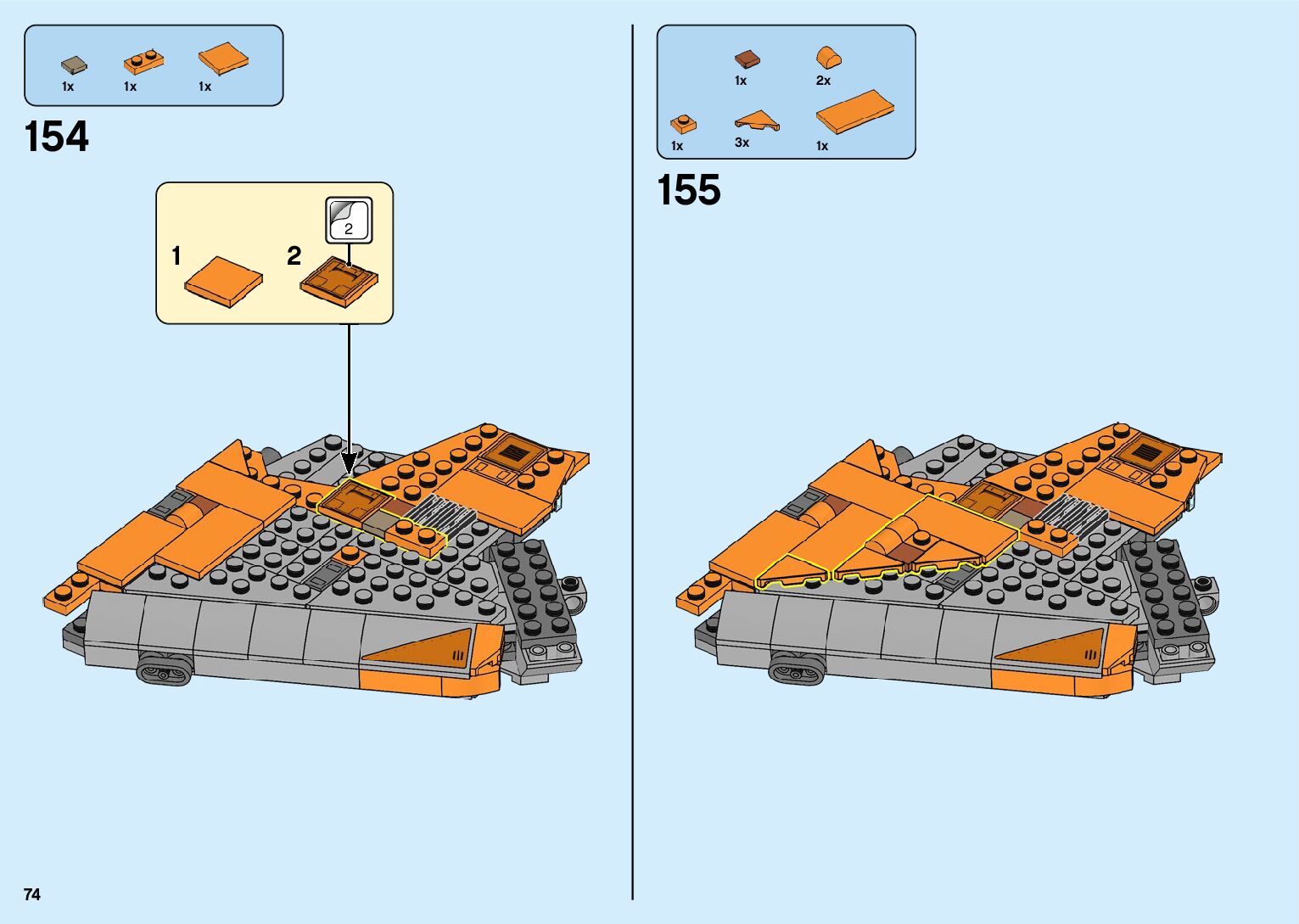 1x 1x 1x

154

1

2

2

1x 2x

1x 3x 1x

155

74