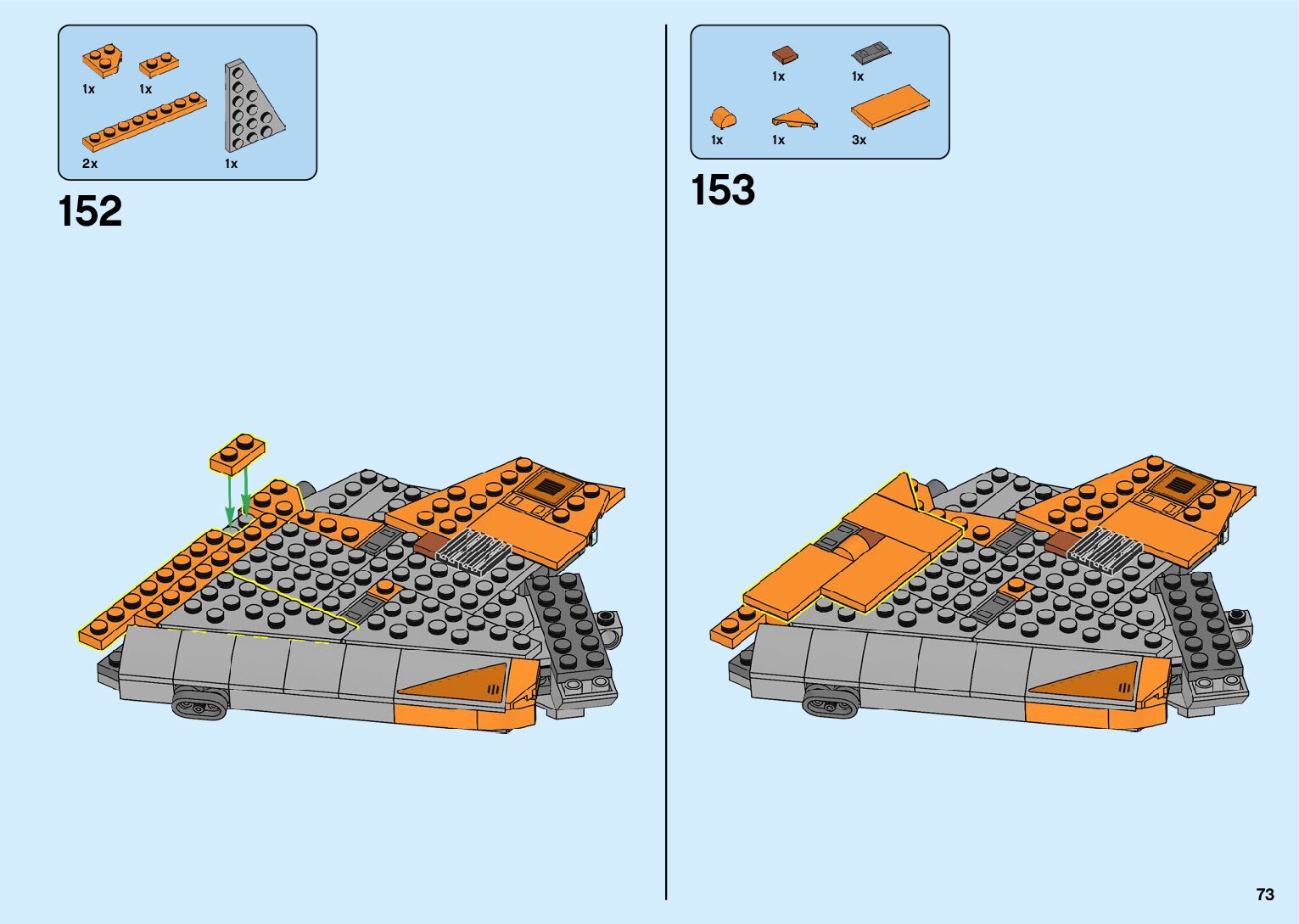 1x 1x

2x 1x

152

1x 1x

1x 1x 3x

153

73