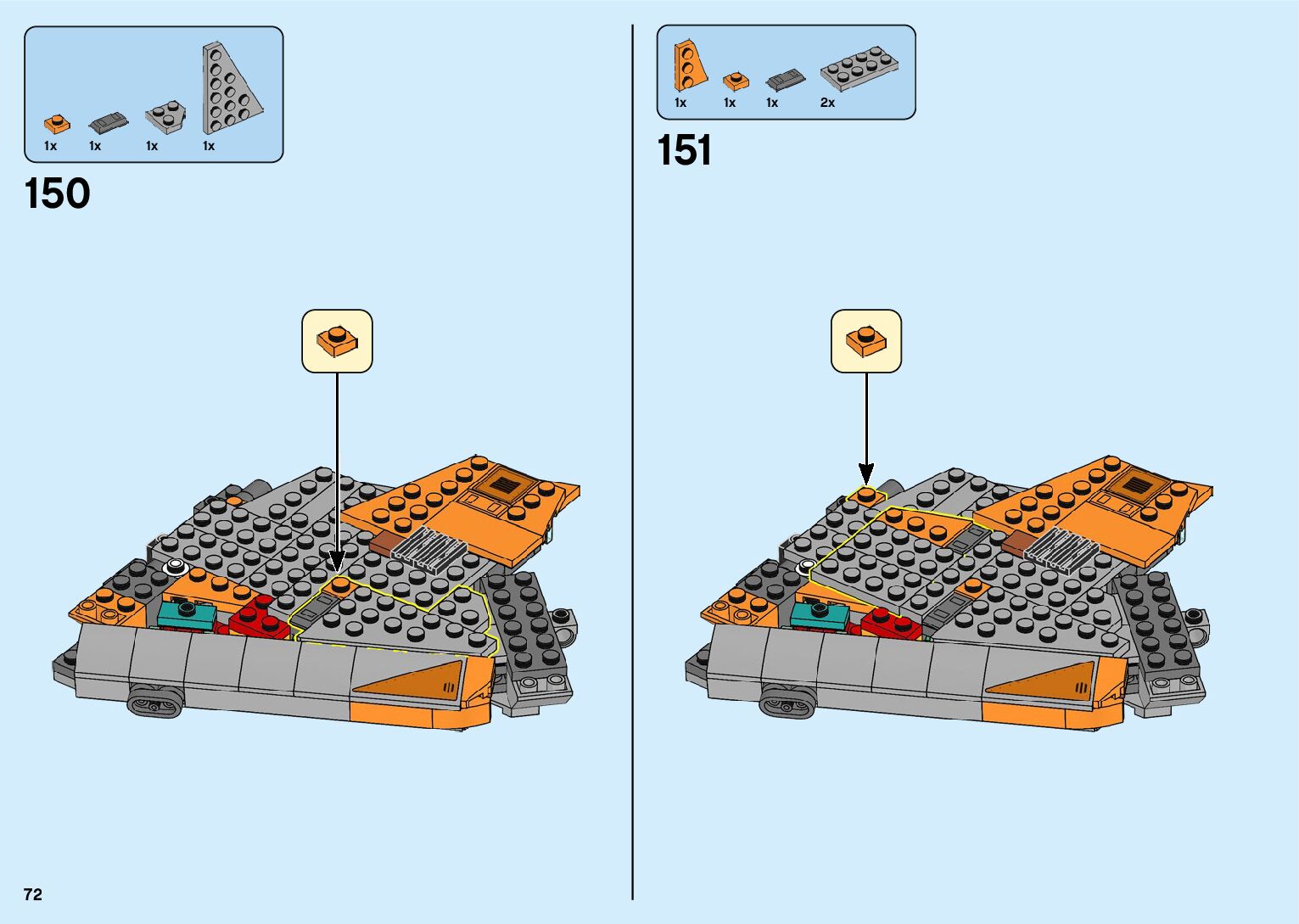 1x 1x 1x 1x

150

1x 1x 1x 2x

151

72