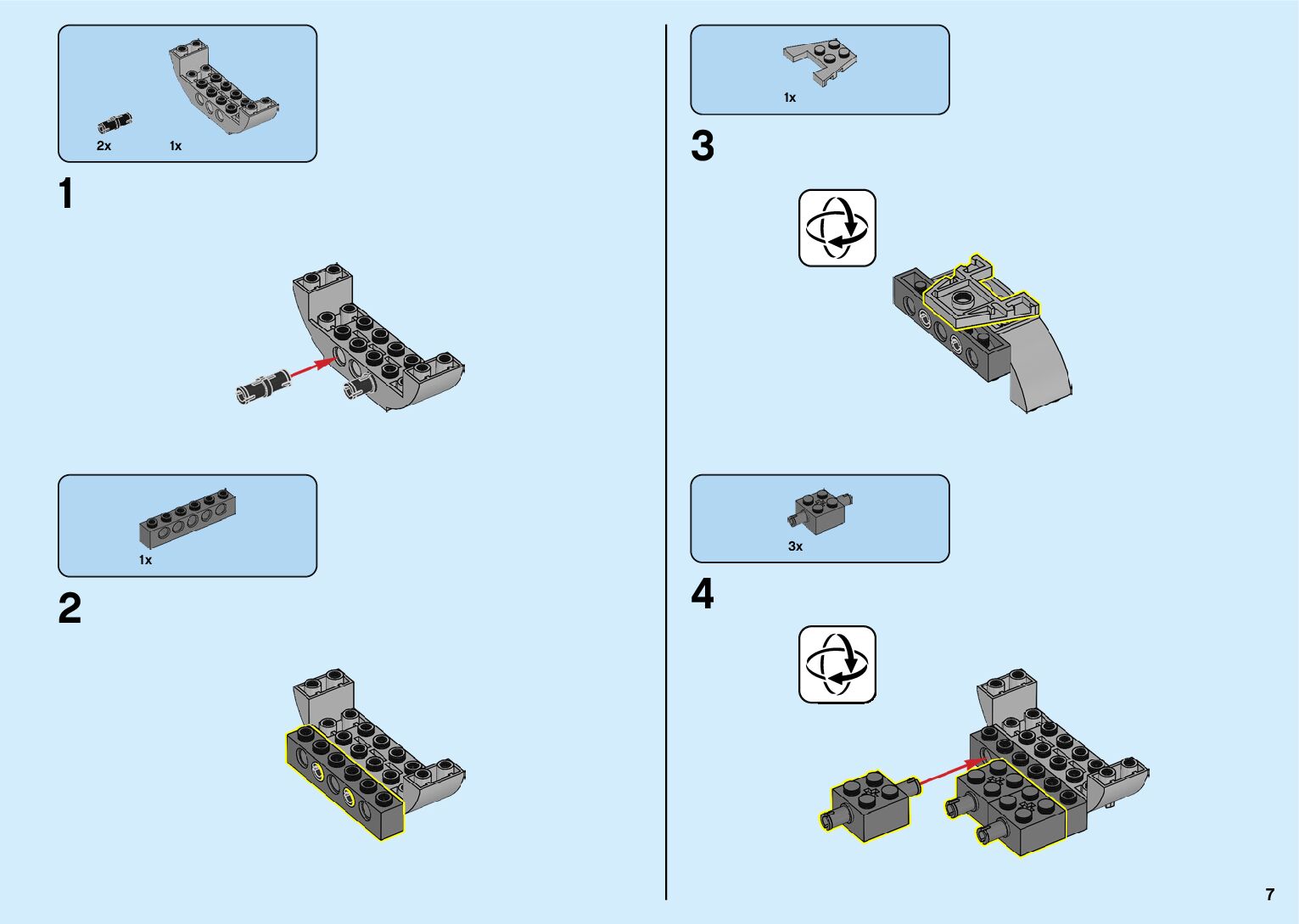 2x
1x

1

1x

2

1x

3

3x

4

7