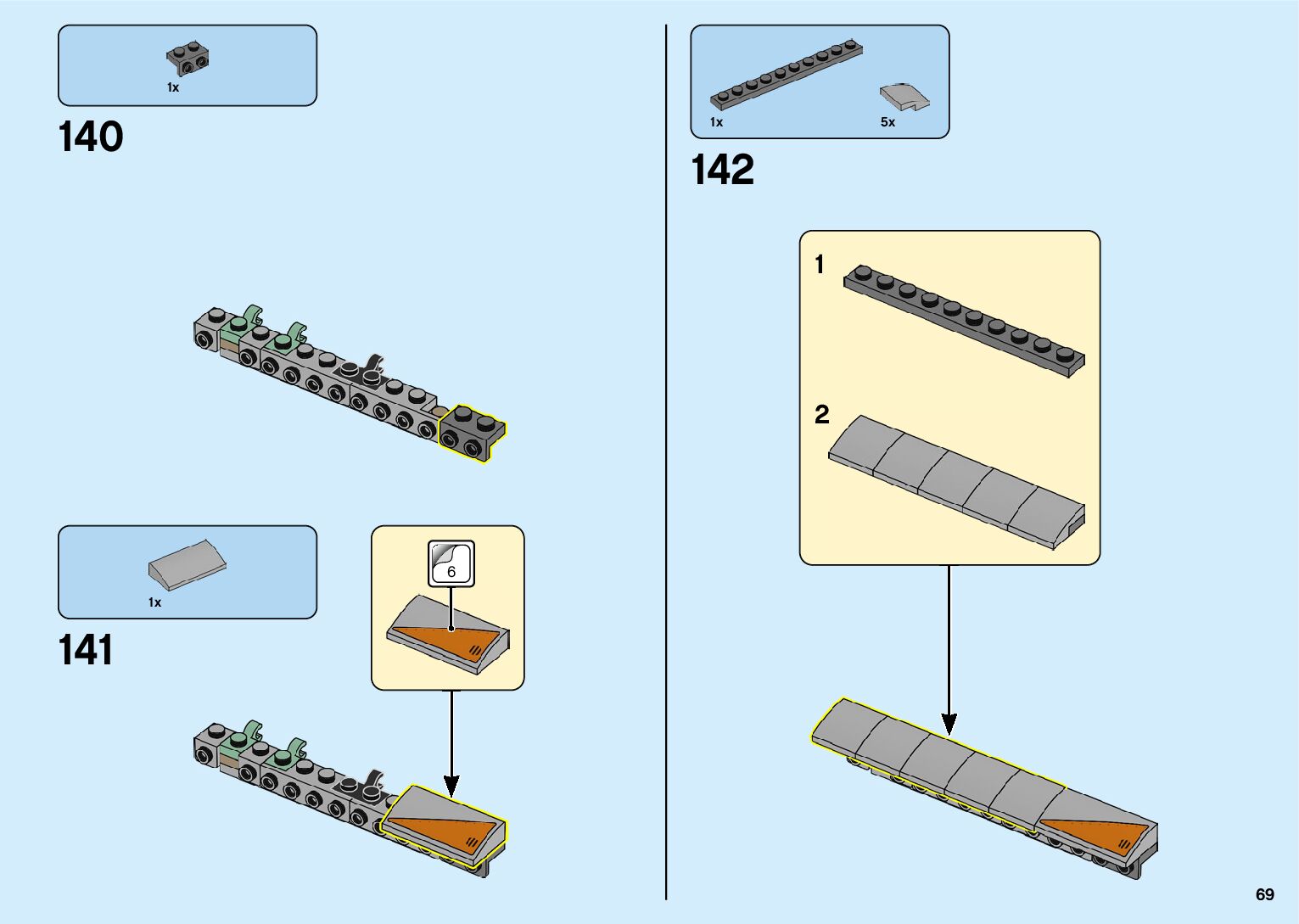 1x

140

1x

141

6

1x

5x

142

1

2

69