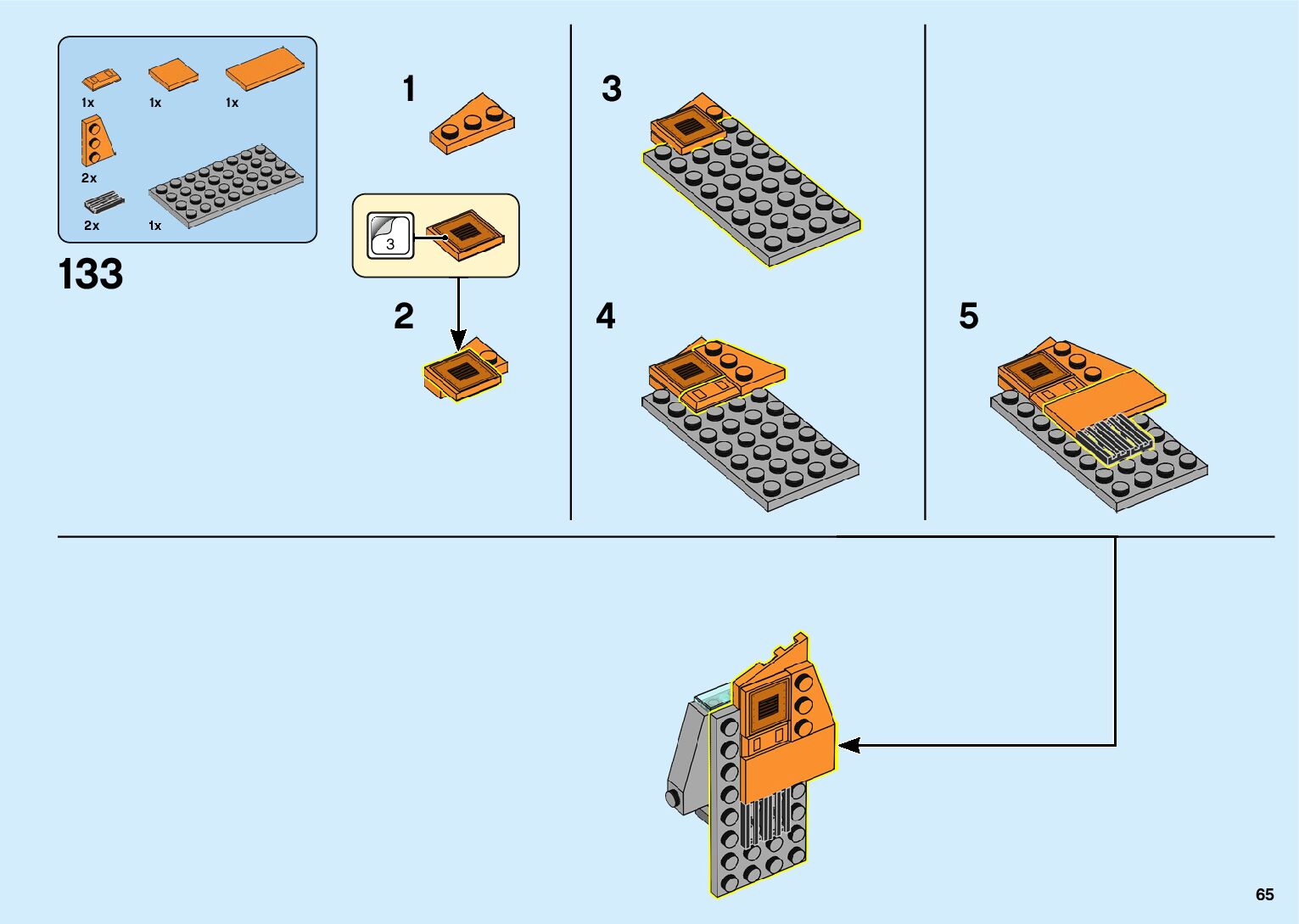 1x 1x 1x

2x

2x 1x

133

1

3

2

3

4

5

65