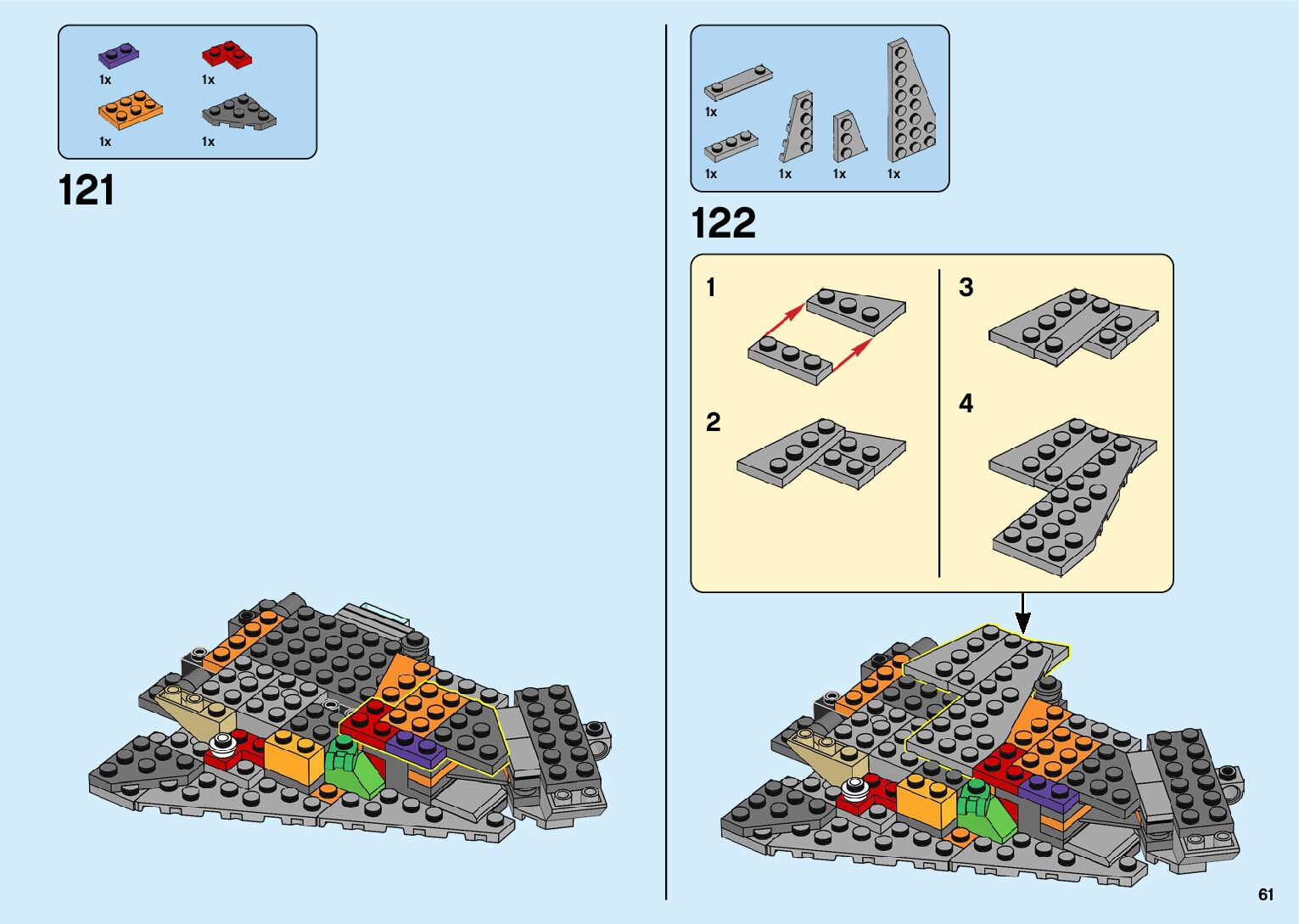 1x
1x
1x
1x

121

1x
1x
1x
1x
1x

122

1
2
3
4

61