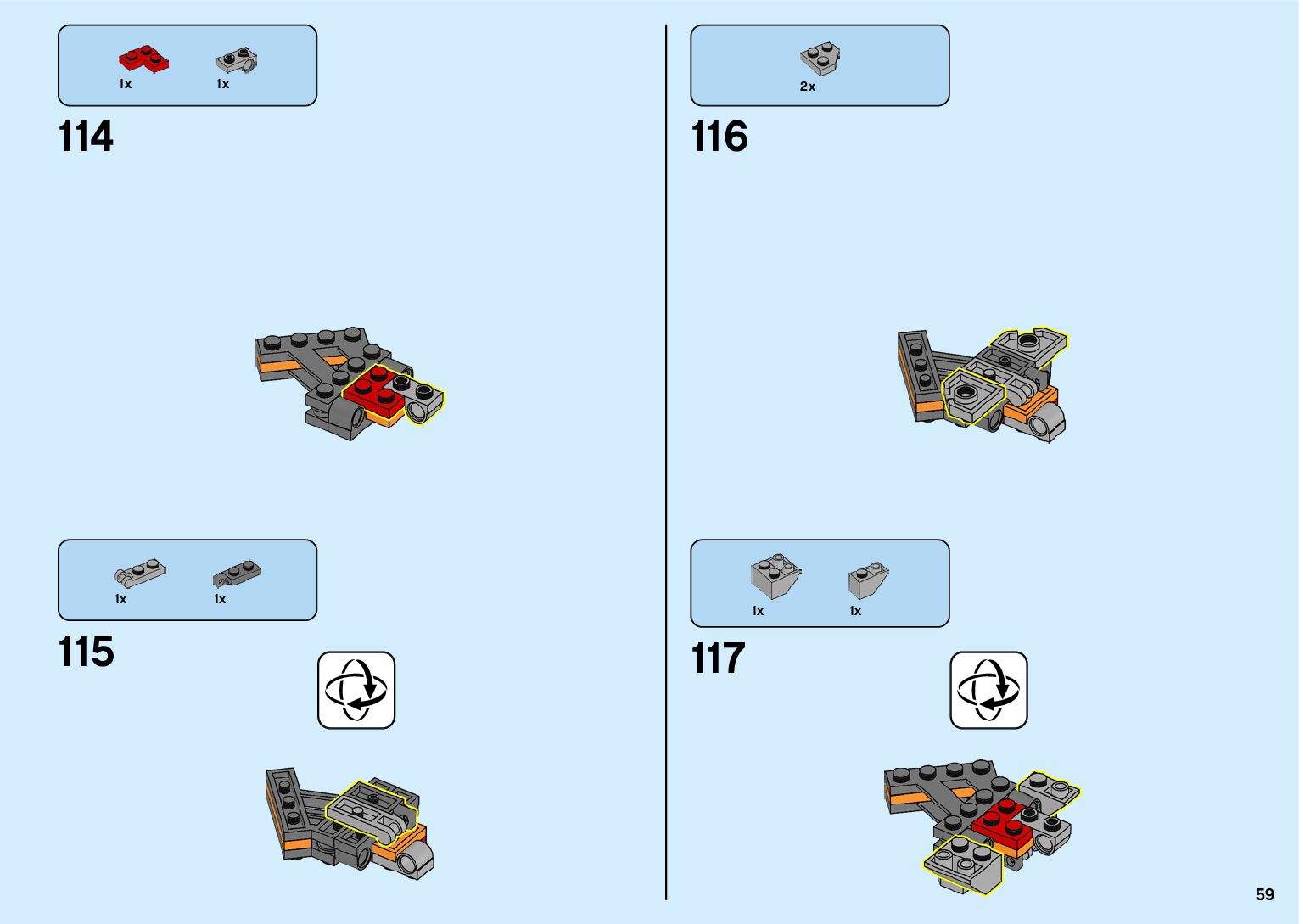 1x 1x

114

1x 1x

115

2x

116

1x 1x

117

59