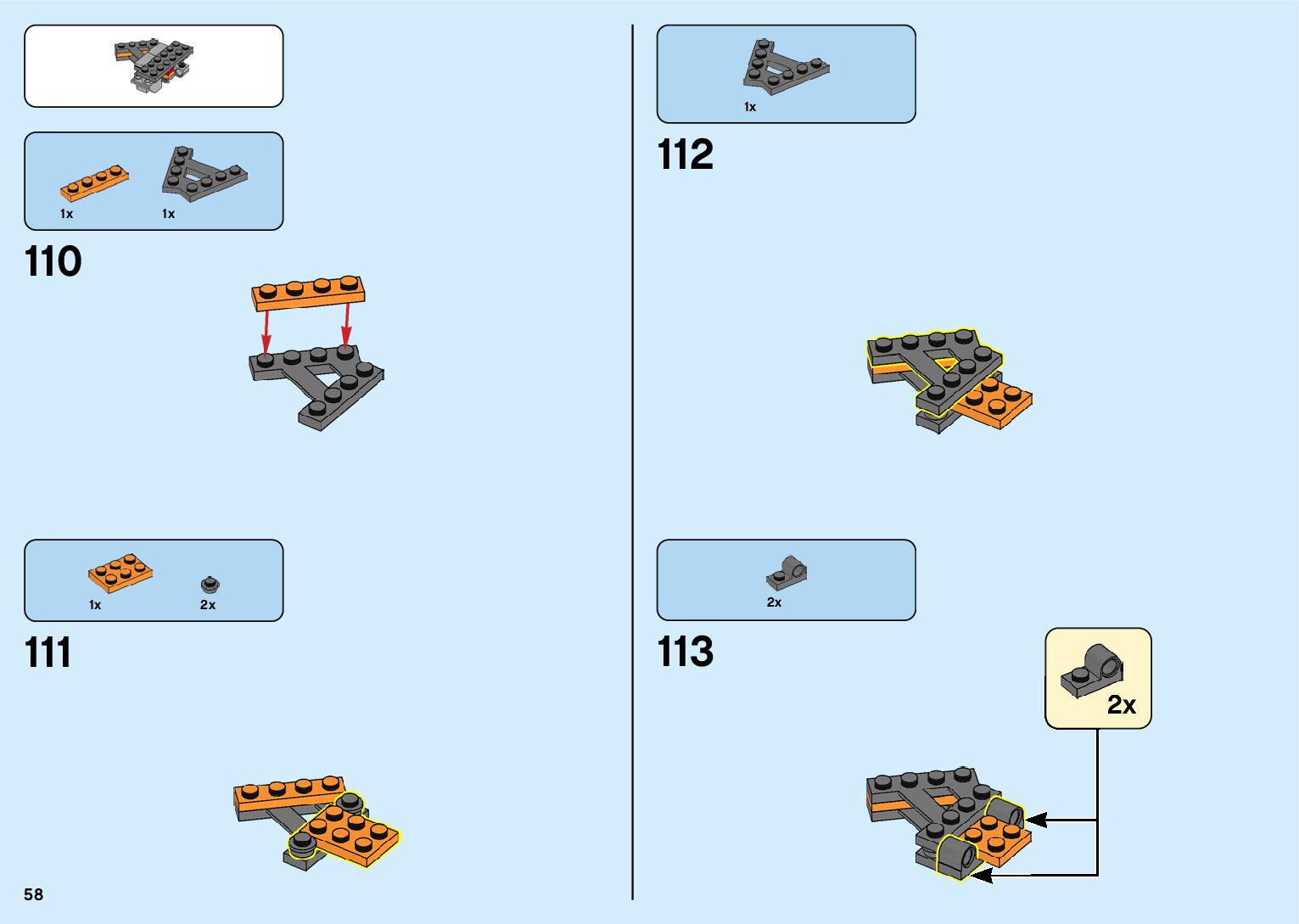 1x 1x

110

1x 2x

111

58

1x

112

2x

113

2x