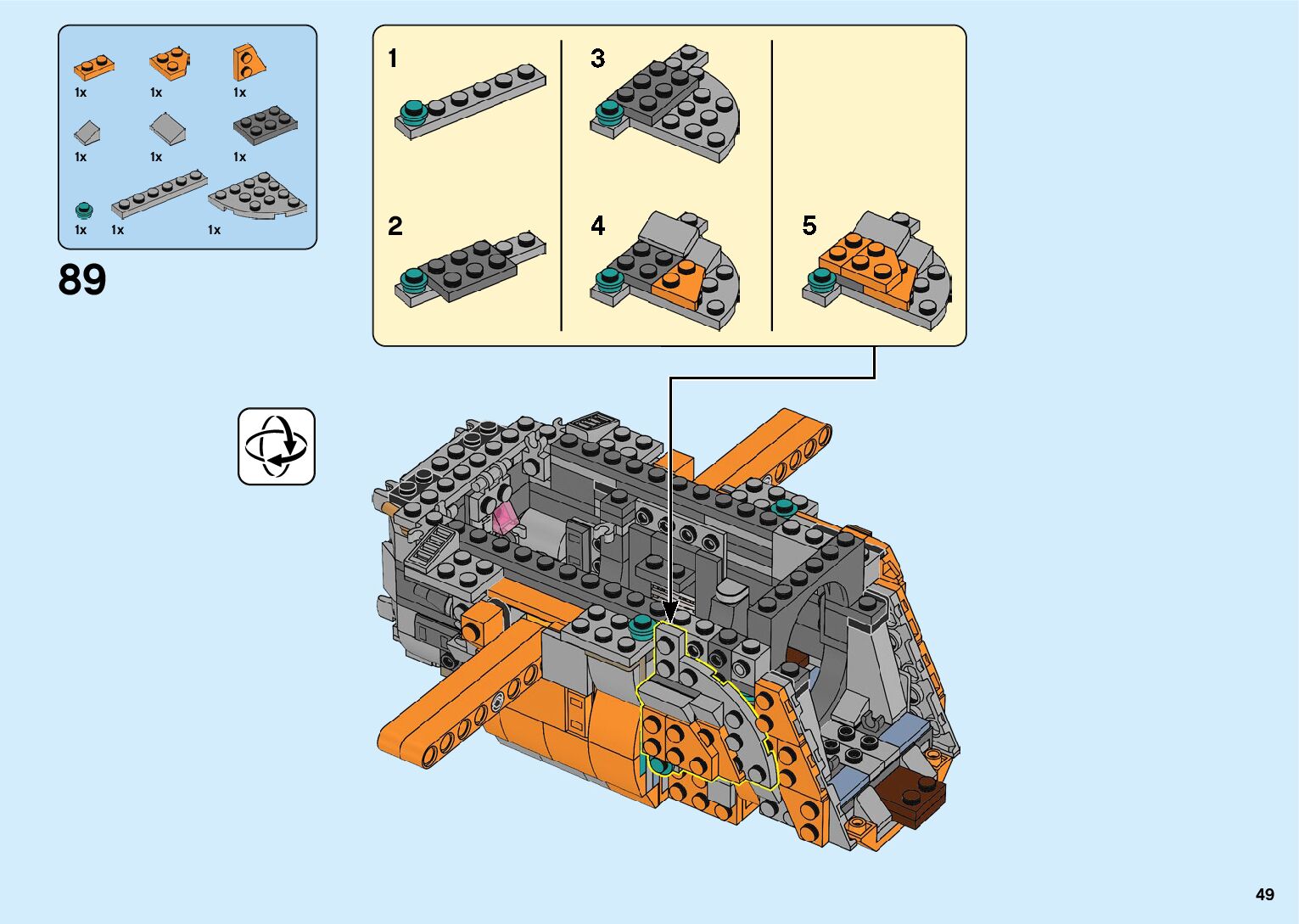 1x 1x 1x
1x 1x 1x
1x 1x 1x

89

1
2
3
4
5

49