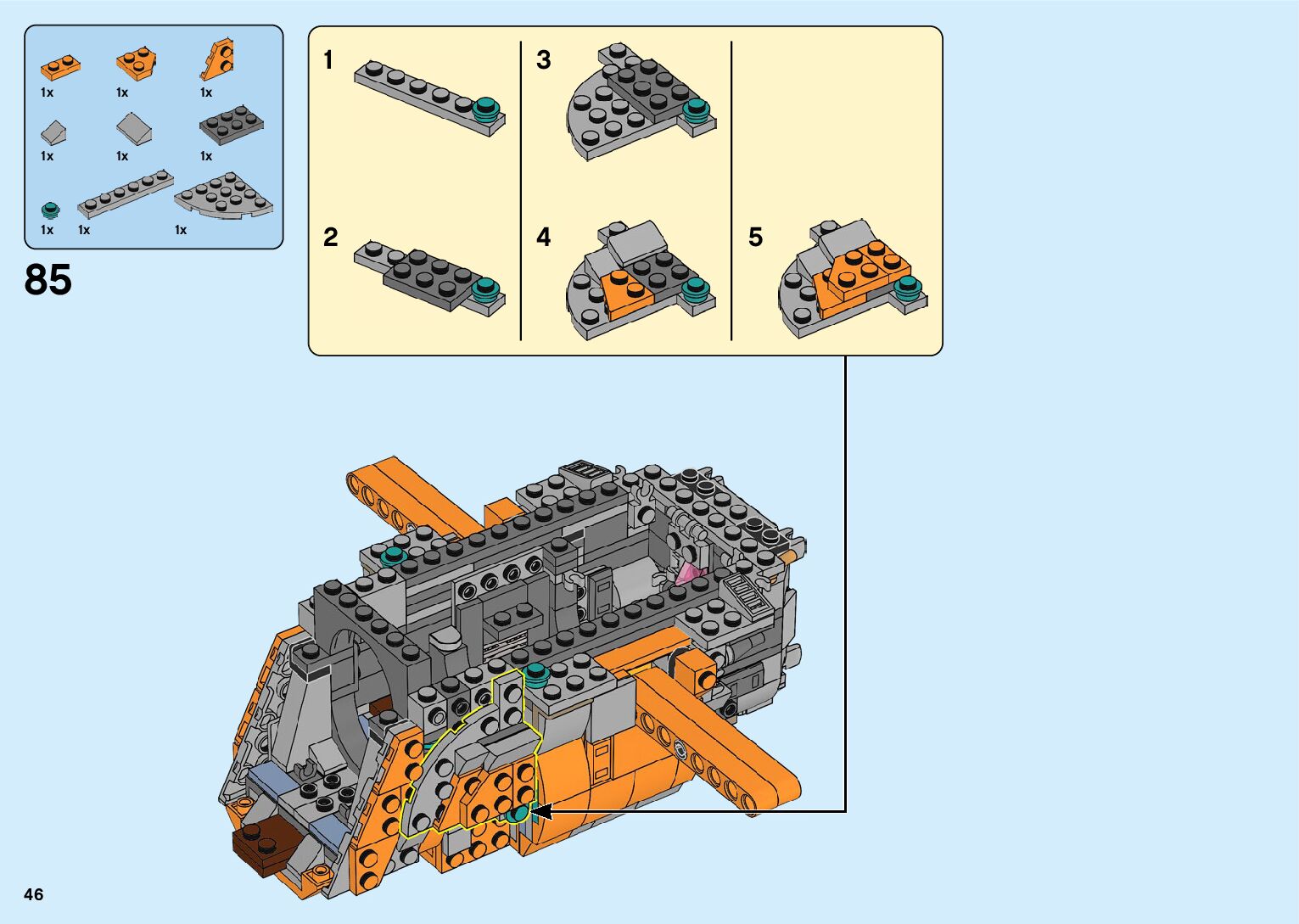 1x 1x 1x
1x 1x 1x
1x 1x 1x

85

1

2

3

4

5

46