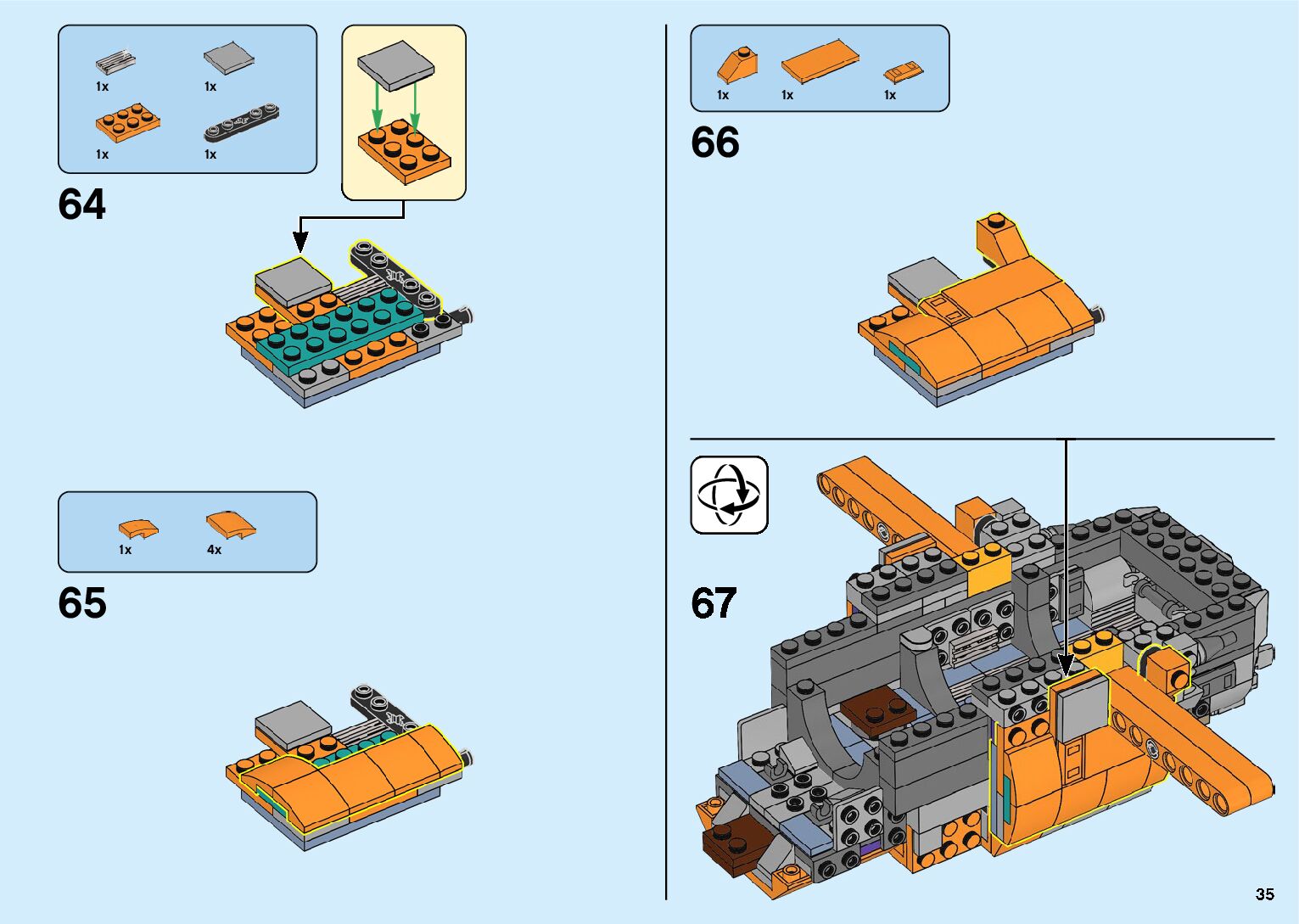 1x 1x
1x 1x

64

1x 4x

65

1x 1x 1x

66

67

35