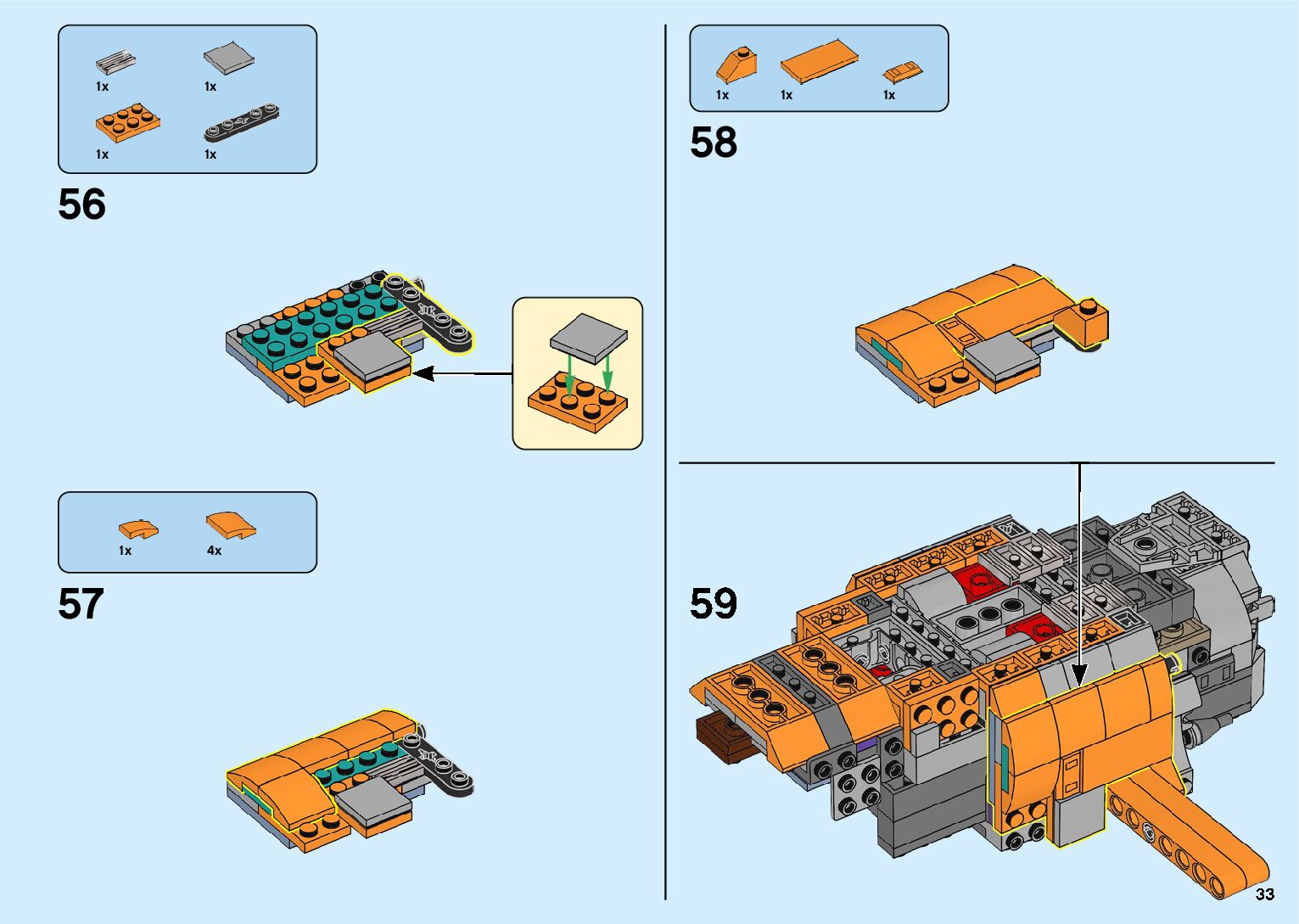 1x
1x
1x
1x

56

1x
4x

57

1x
1x
1x

58

59

33