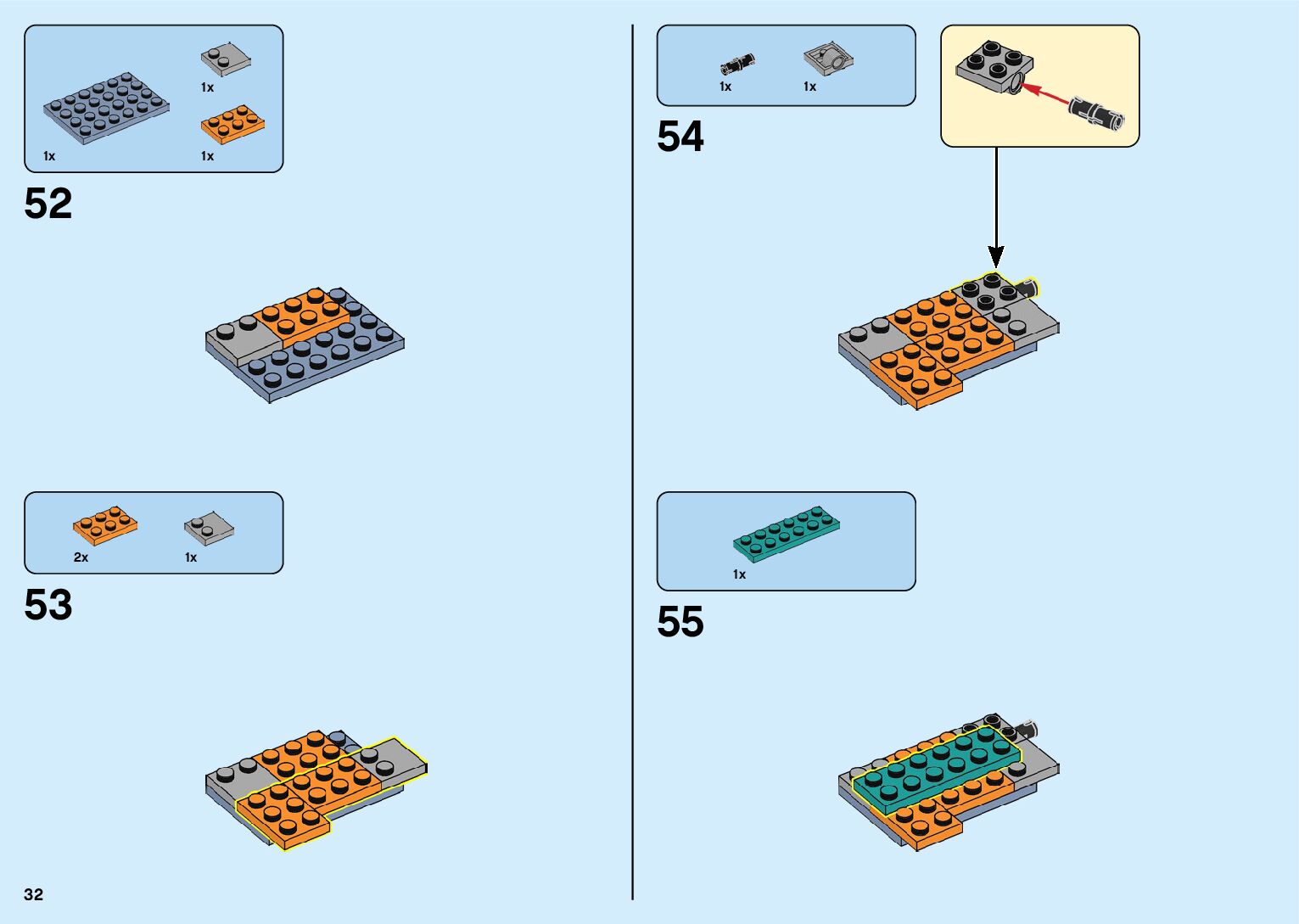 1x

1x

1x

52

2x

1x

53

32

1x

1x

54

1x

55