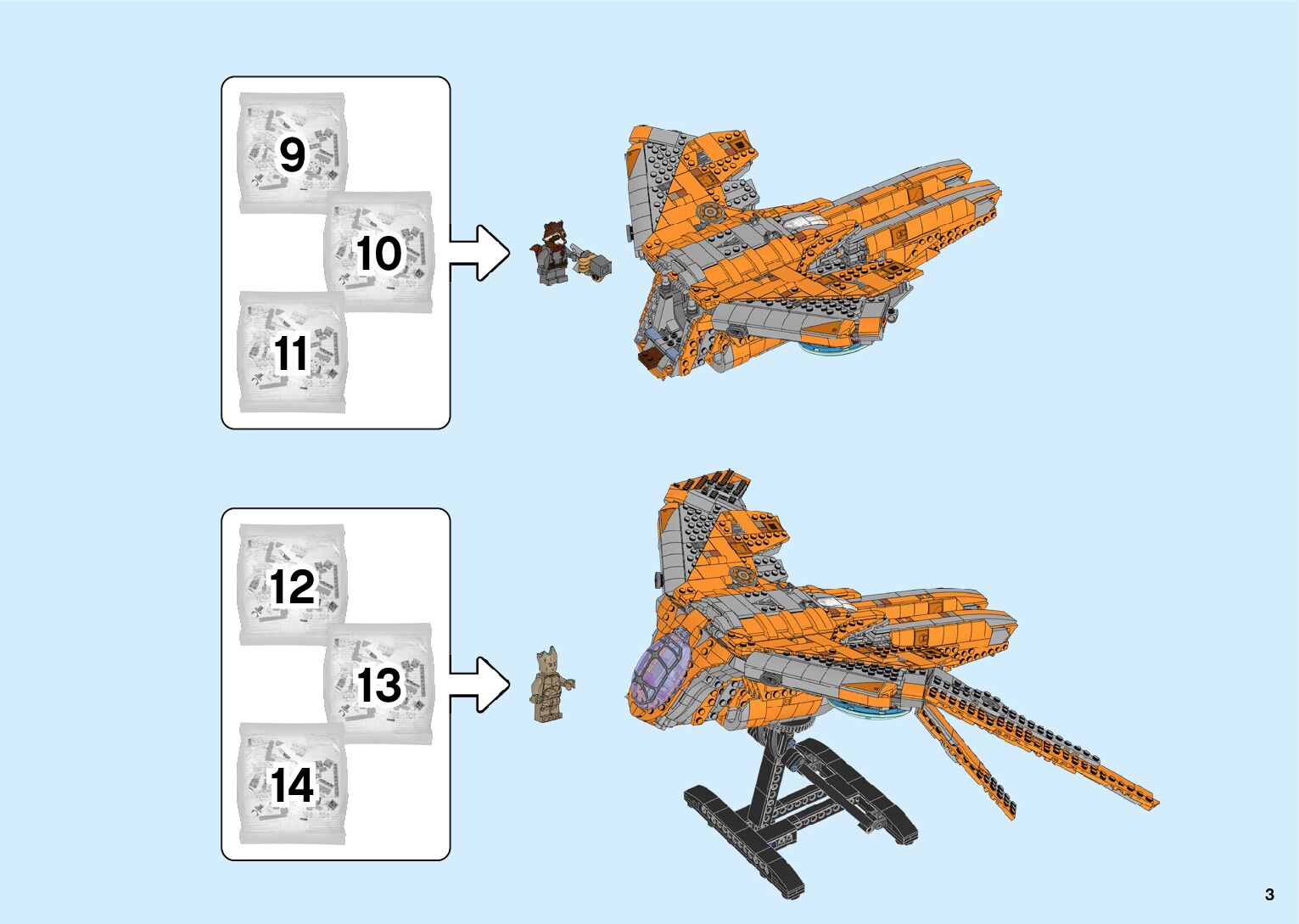 9

10

11

12

13

14

3