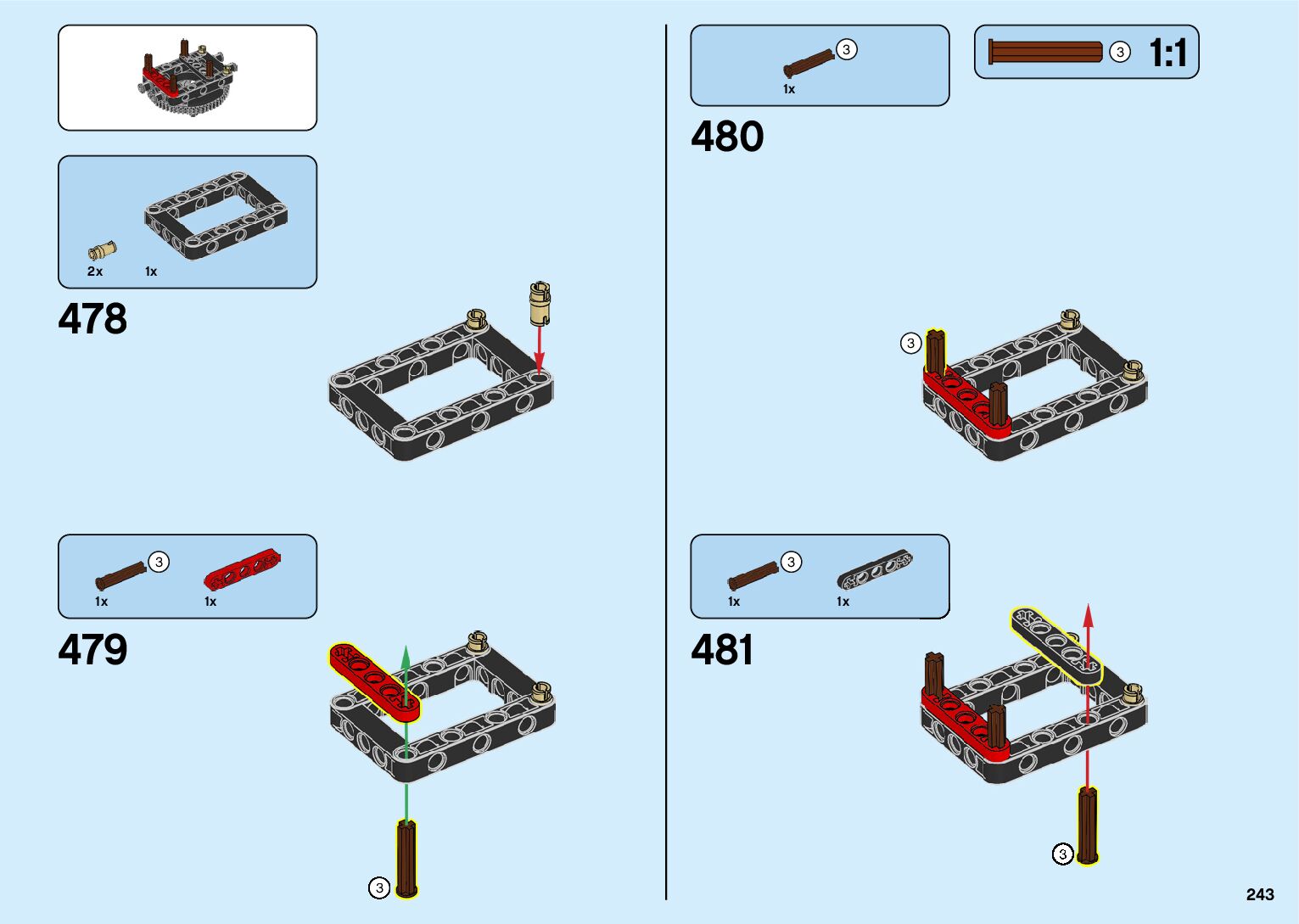 2x 1x

478

3

1x 1x

479

3

3

1x

3 1:1

480

3

3

1x 1x

481

3

243