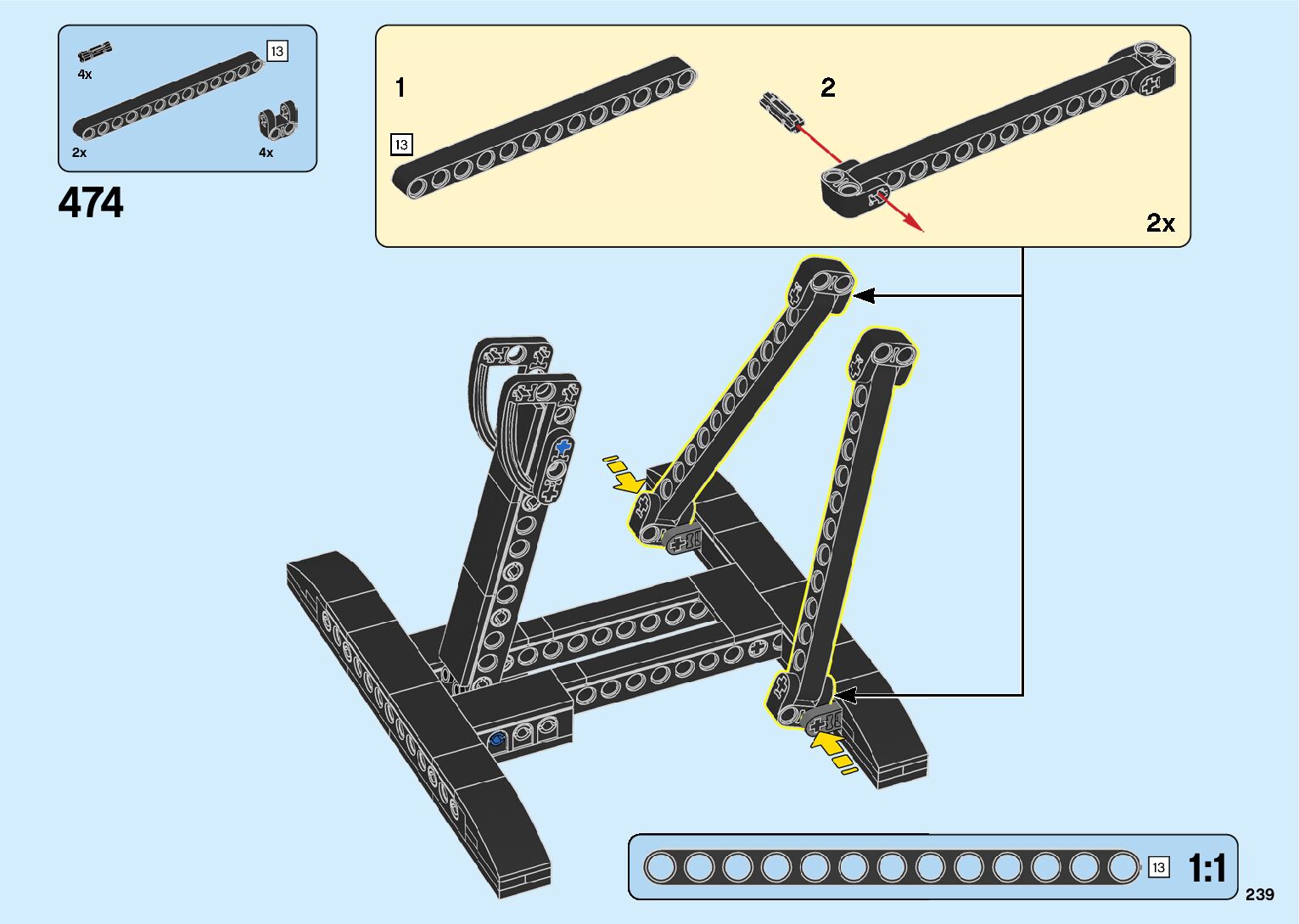 4x
13
2x
4x
474
1
13
2
2x
13
1:1
239