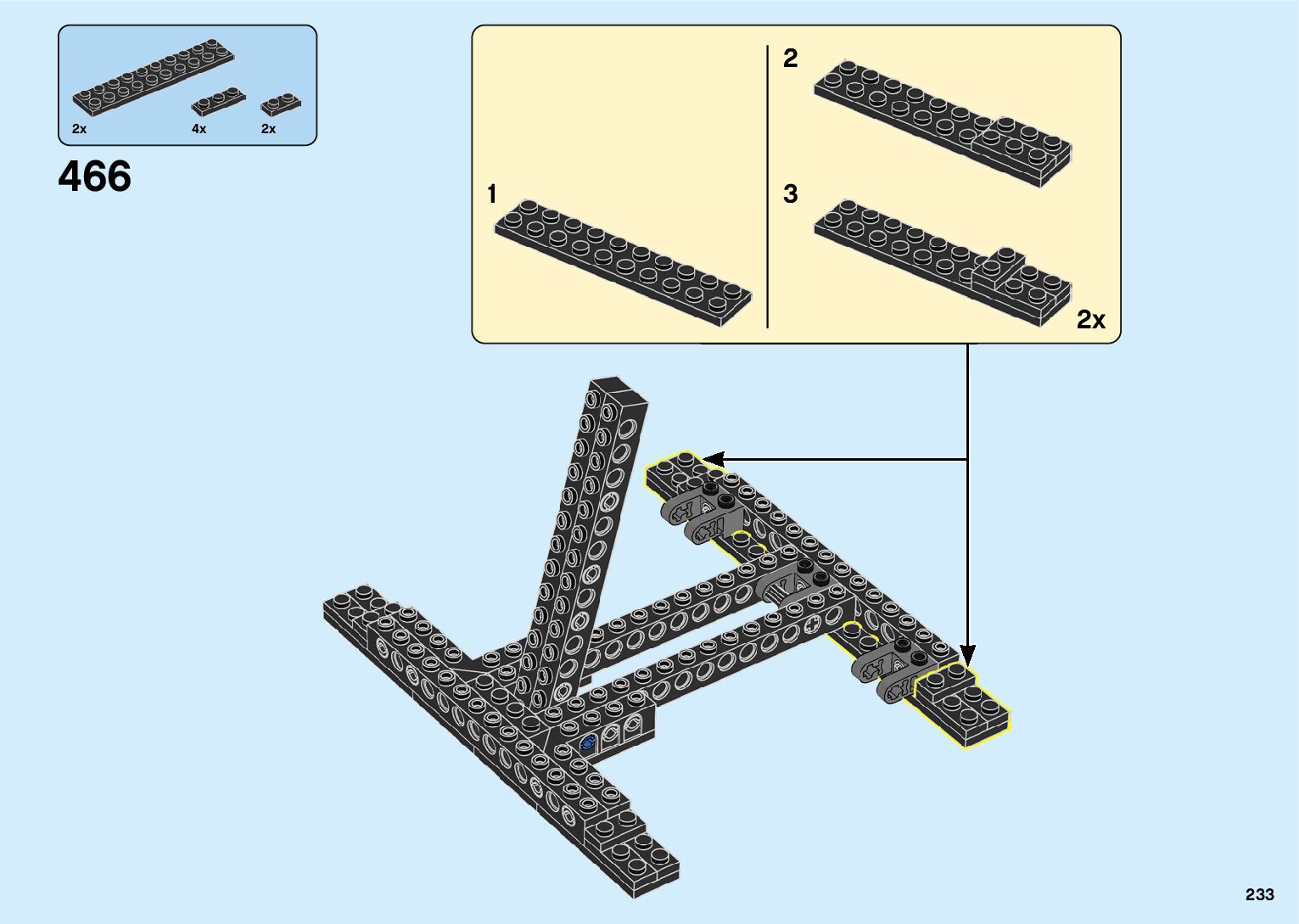 2x 4x 2x

466

1

2

3

2x

233