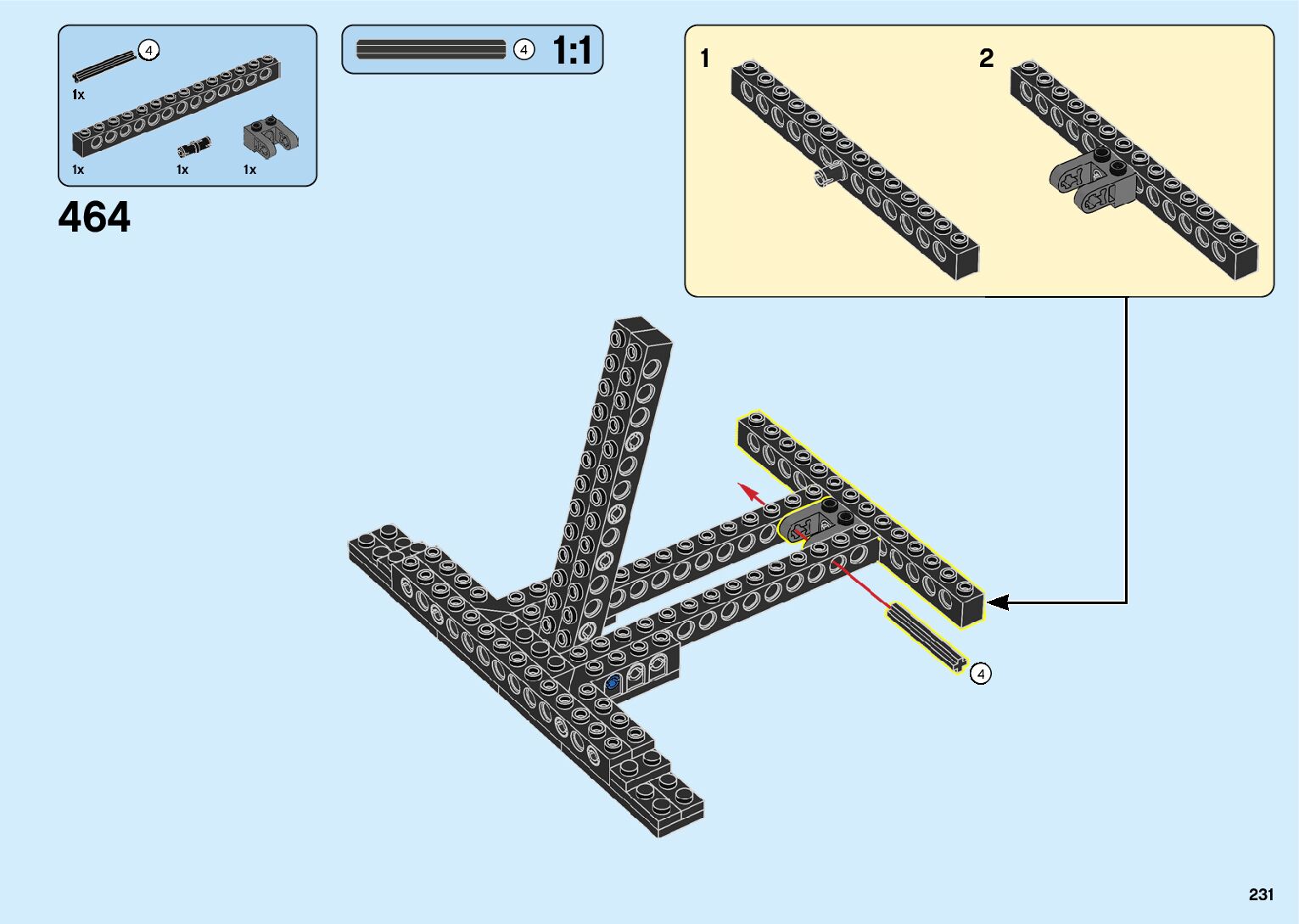 4
1x
1x
1x
1x

4
1:1

464

1
2

4

231