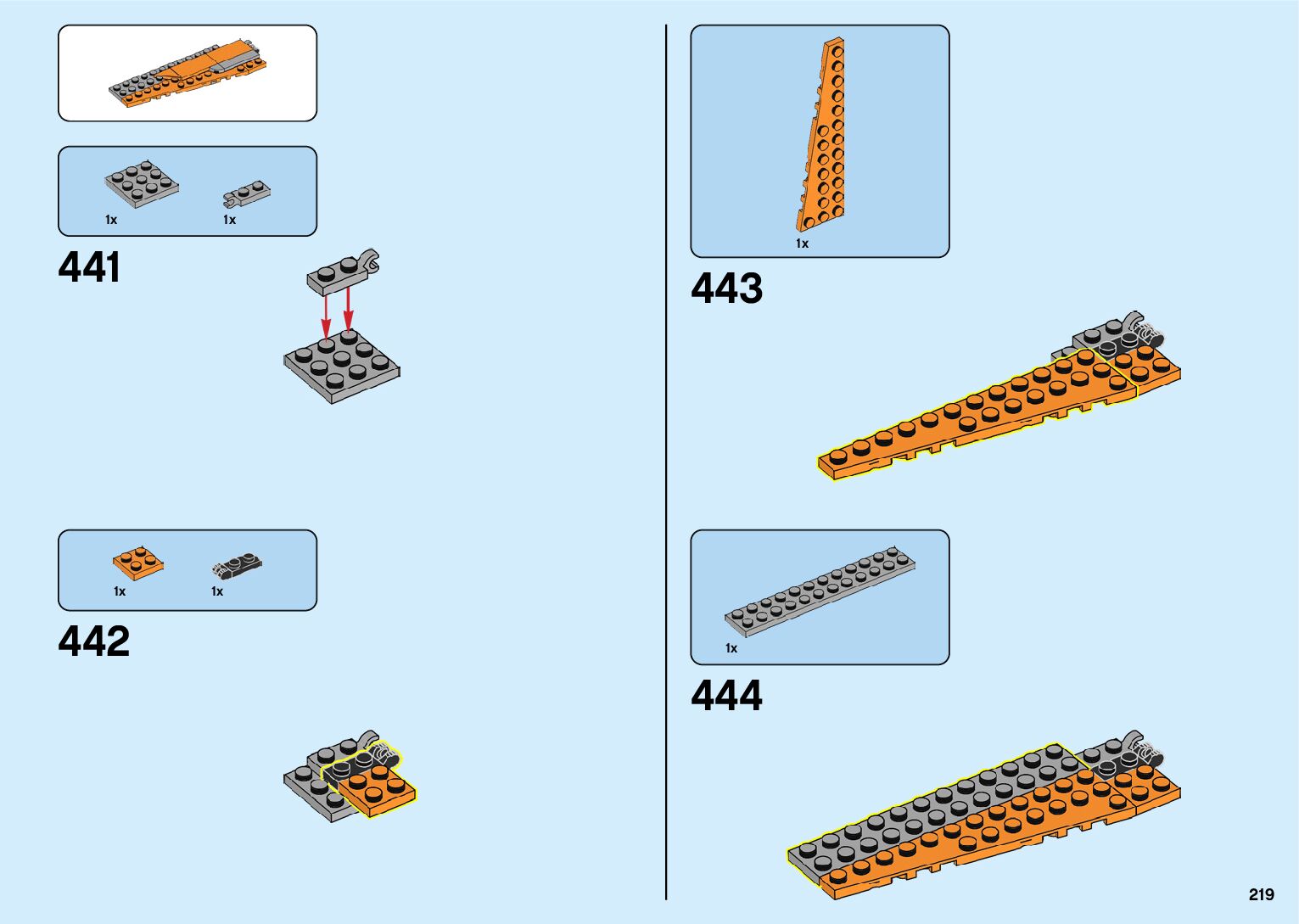 1x

1x

441

1x

1x

442

1x

443

1x

444

219