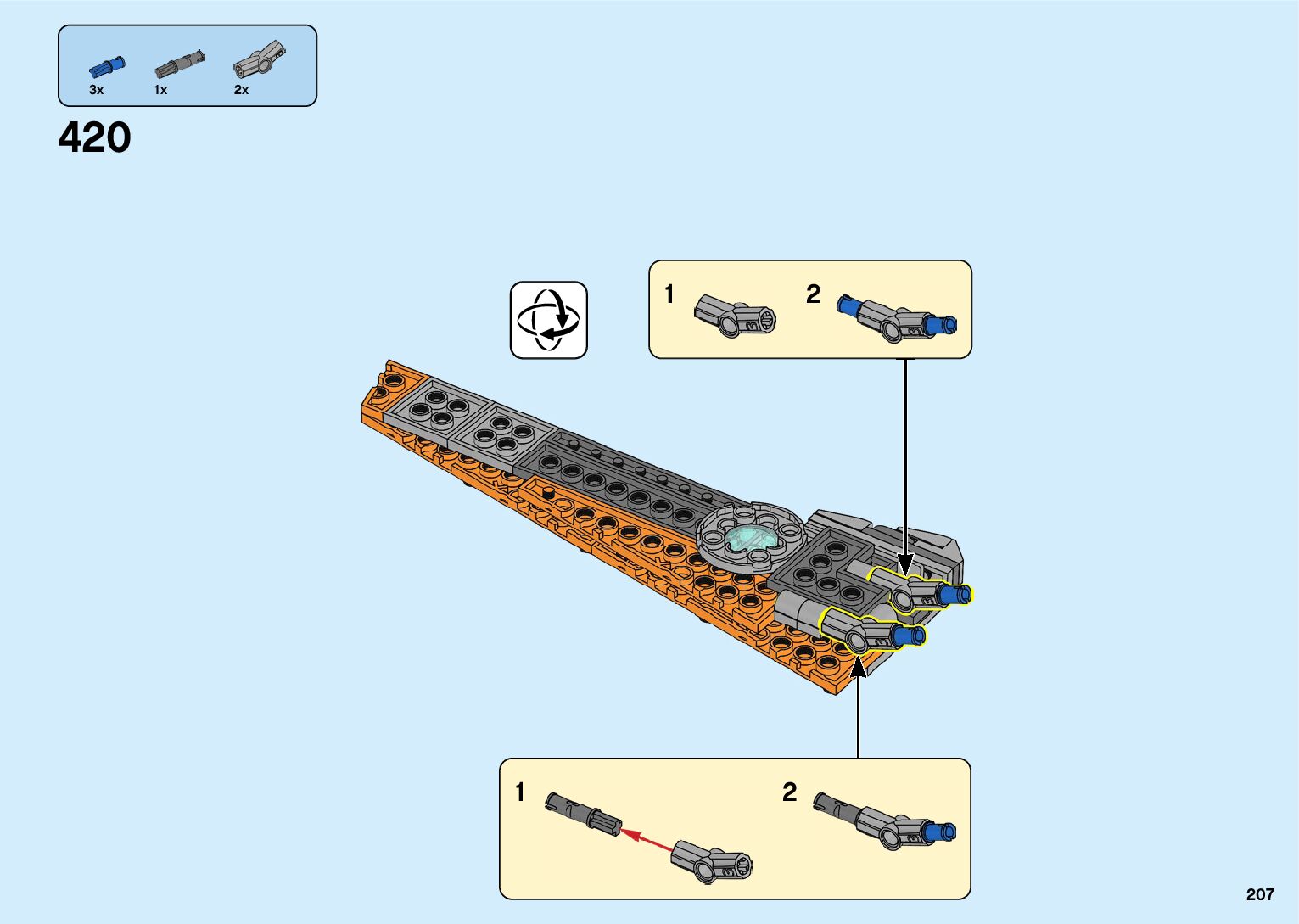 3x 1x 2x

420

1 2

1 2

207