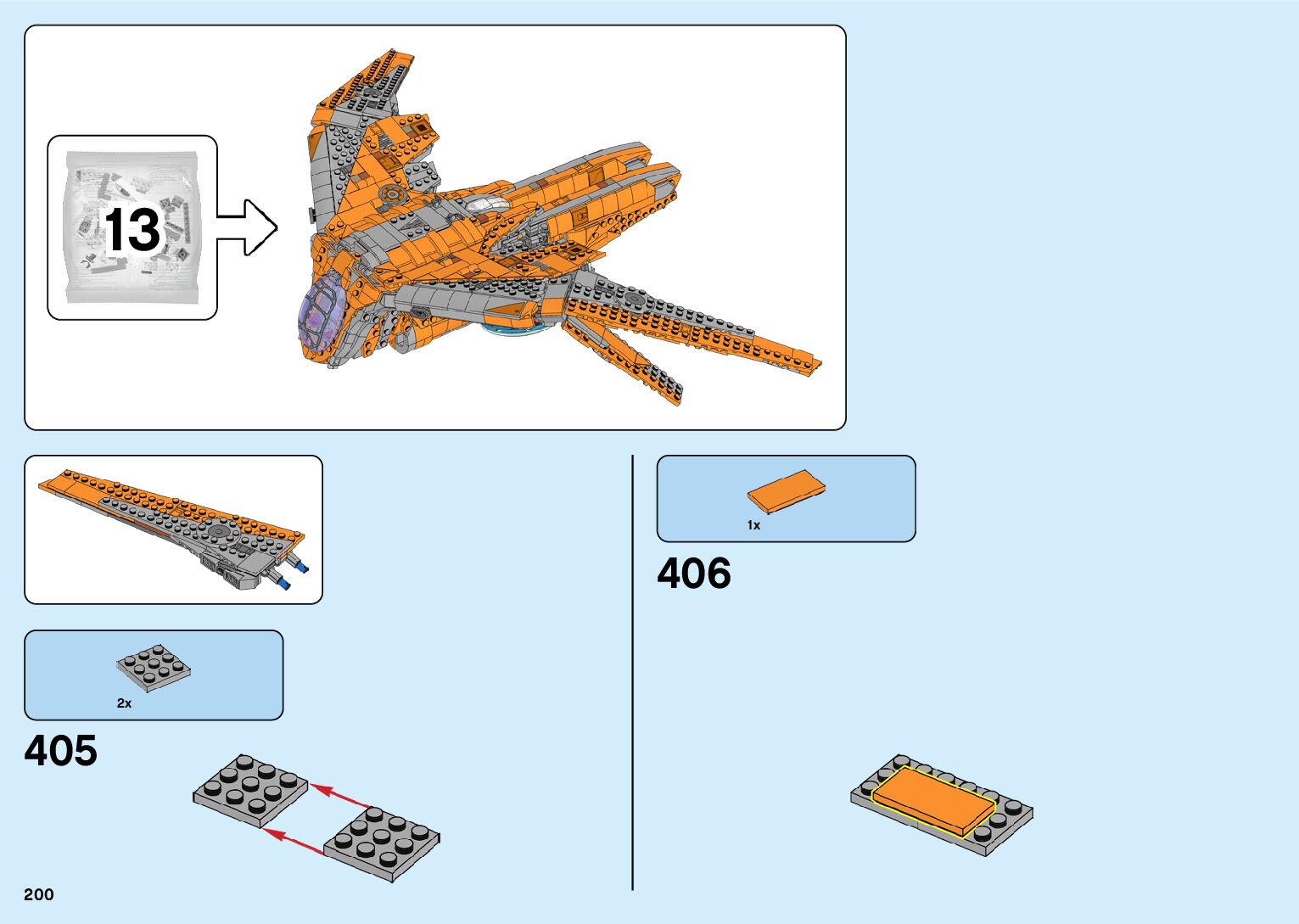 13

2x

405

1x

406

200