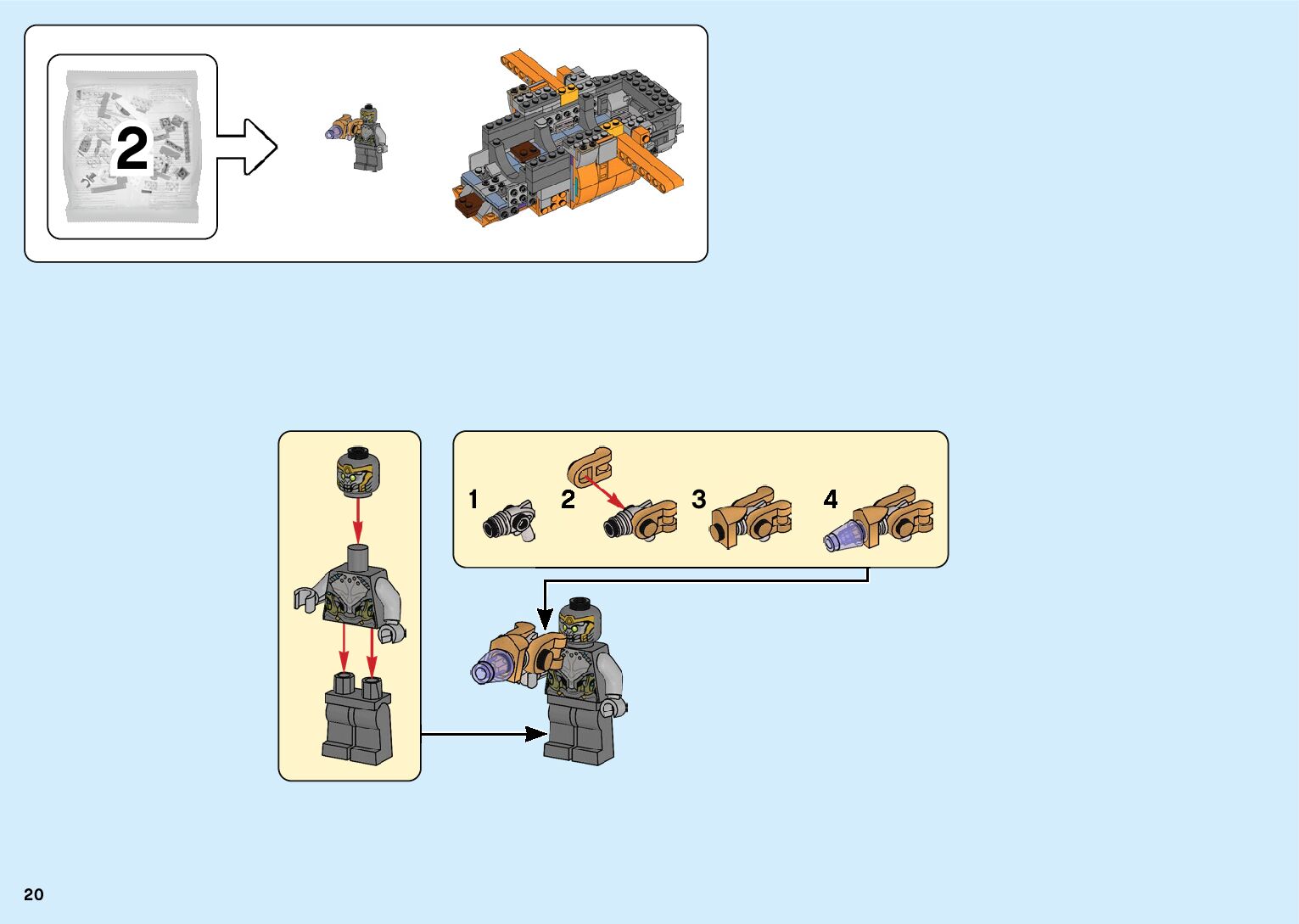 2

1 2 3 4

20