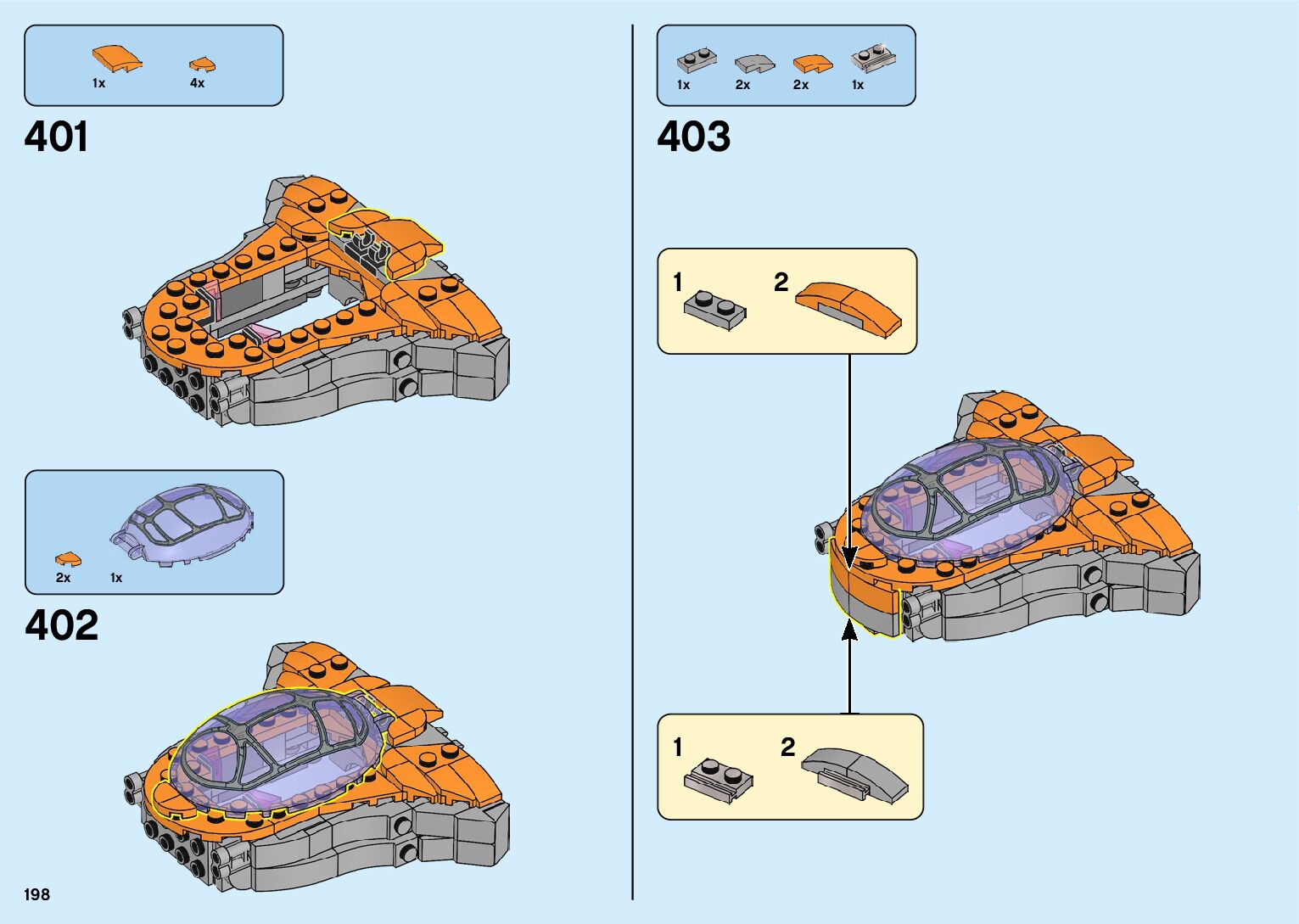 1x 4x

401

2x 1x

402

198

1x 2x 2x 1x

403

1 2

1 2