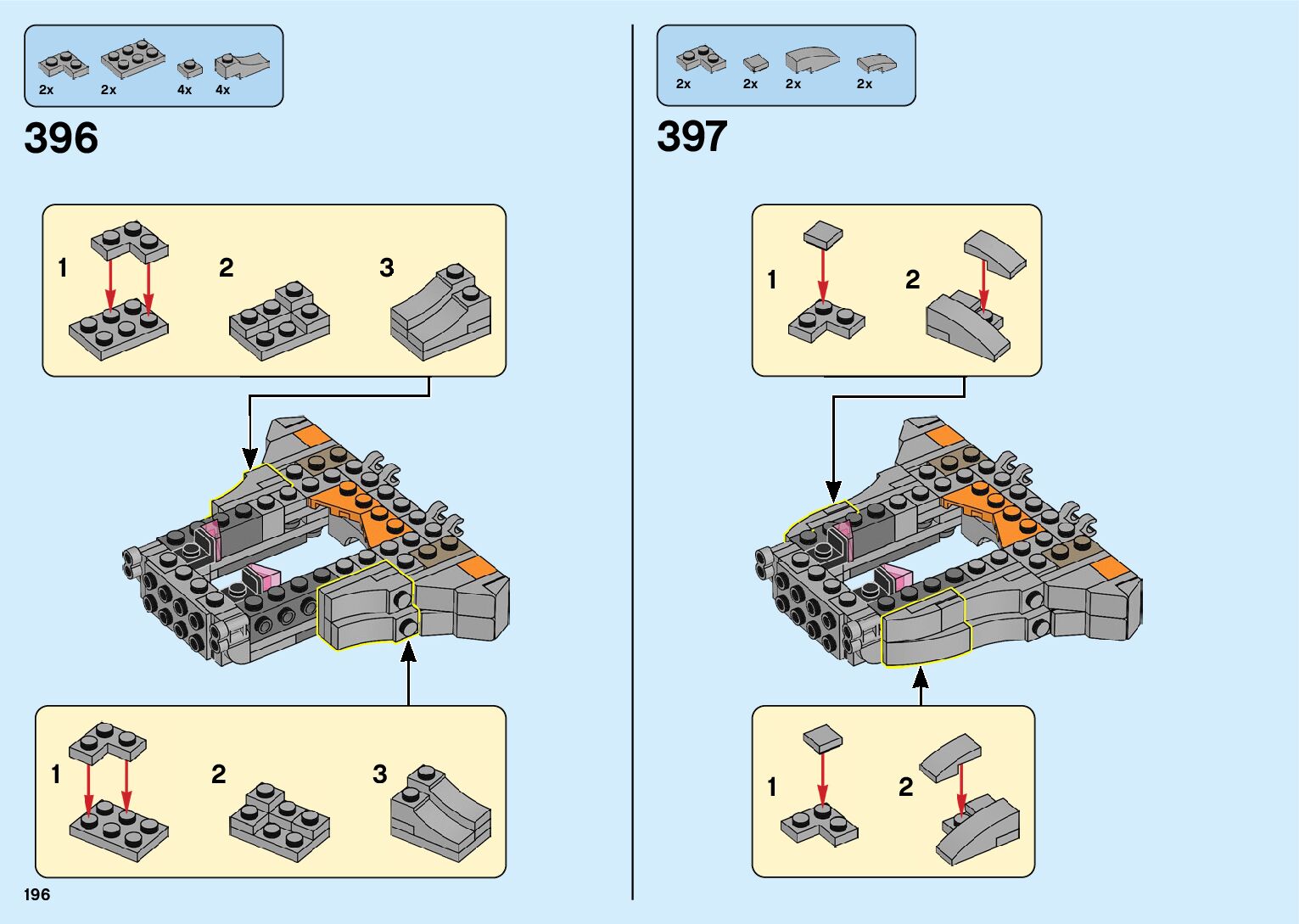 2x 2x 4x 4x

396

1 2 3

1 2 3

196

2x 2x 2x 2x

397

1 2

1 2