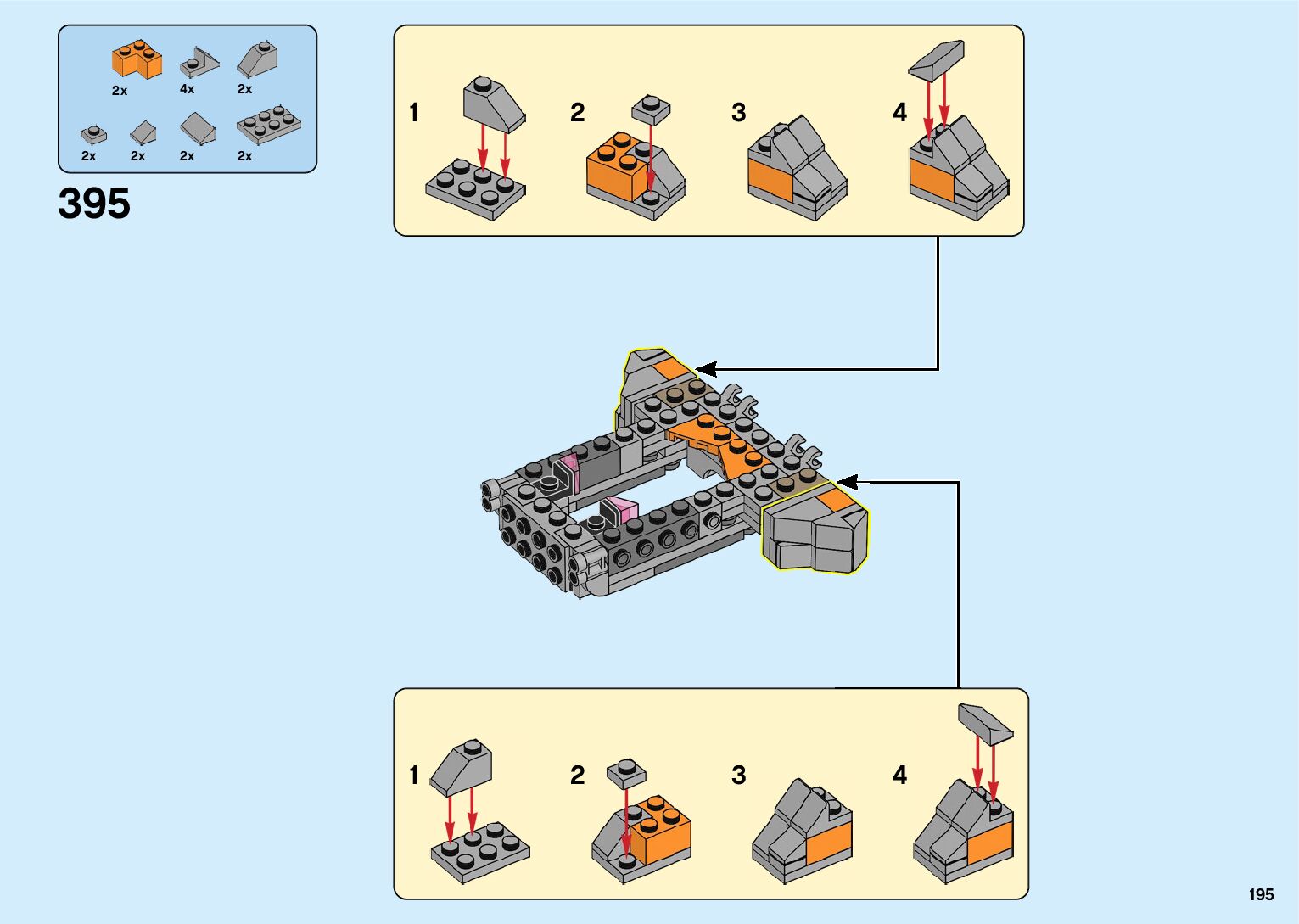 2x 4x 2x

2x 2x 2x 2x

395

1 2 3 4

1 2 3 4

195