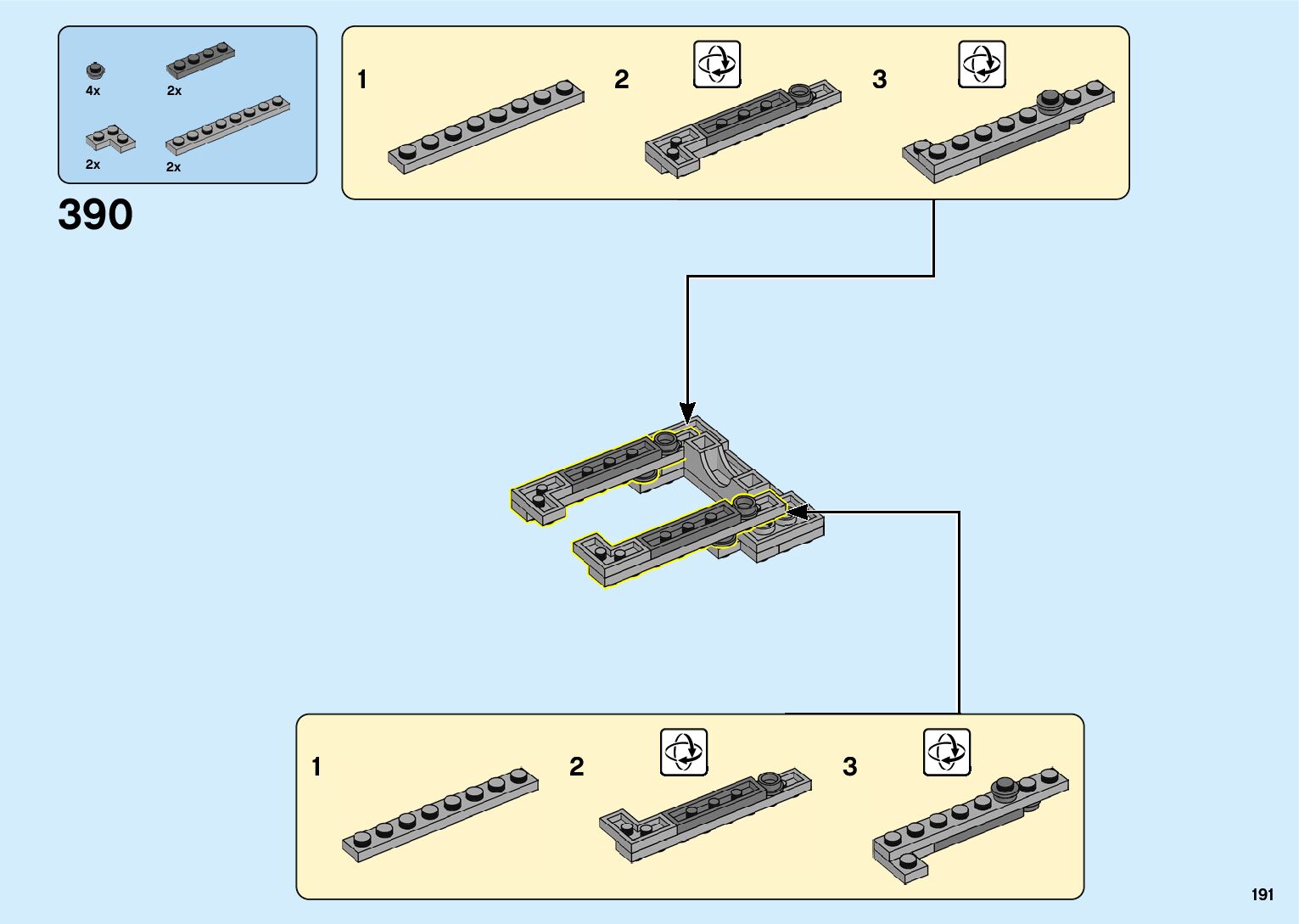 4x
2x
2x
2x

390

1
2
3

1
2
3

191