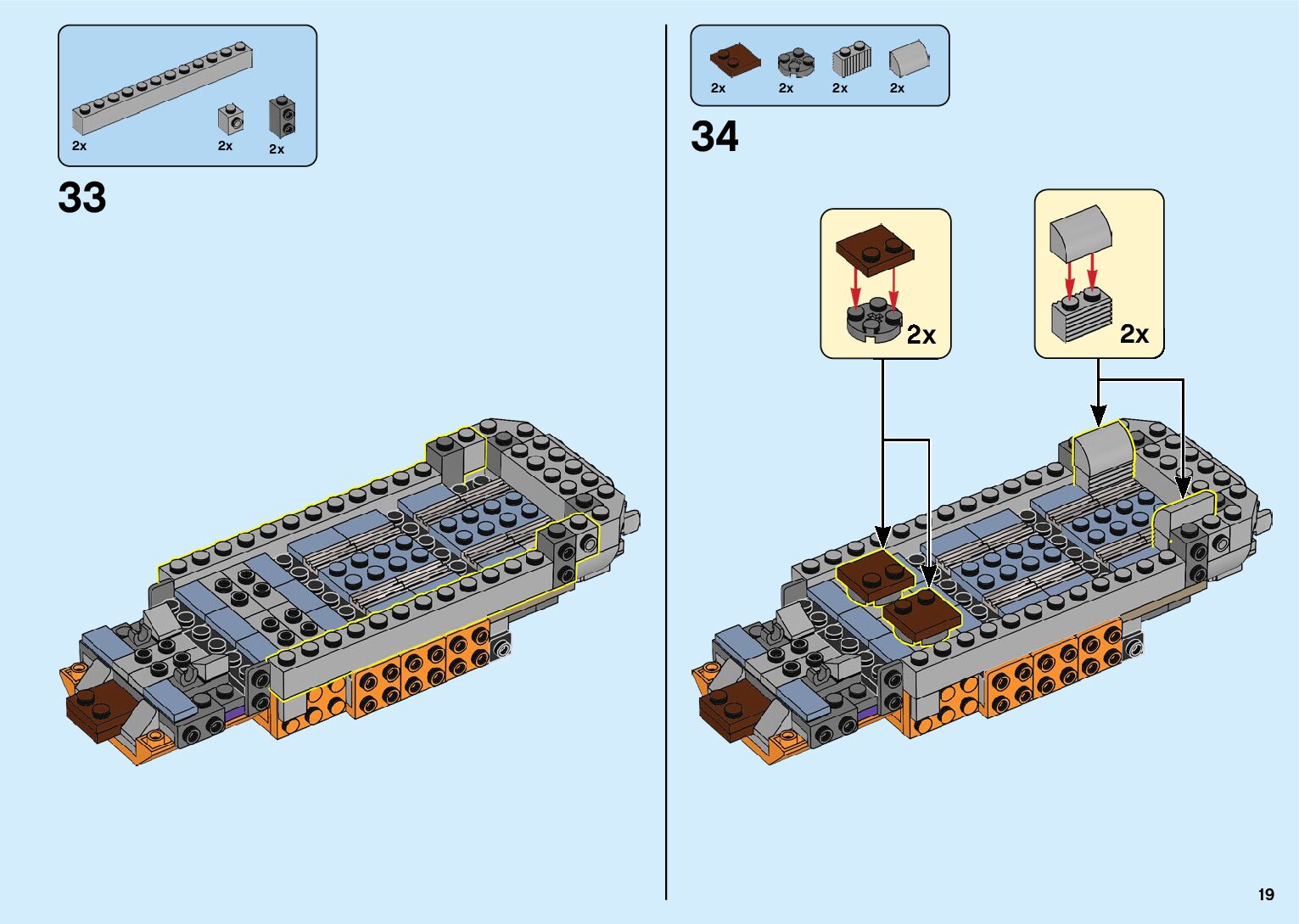 2x
2x
2x

33

2x
2x
2x
2x

34

2x

2x

19