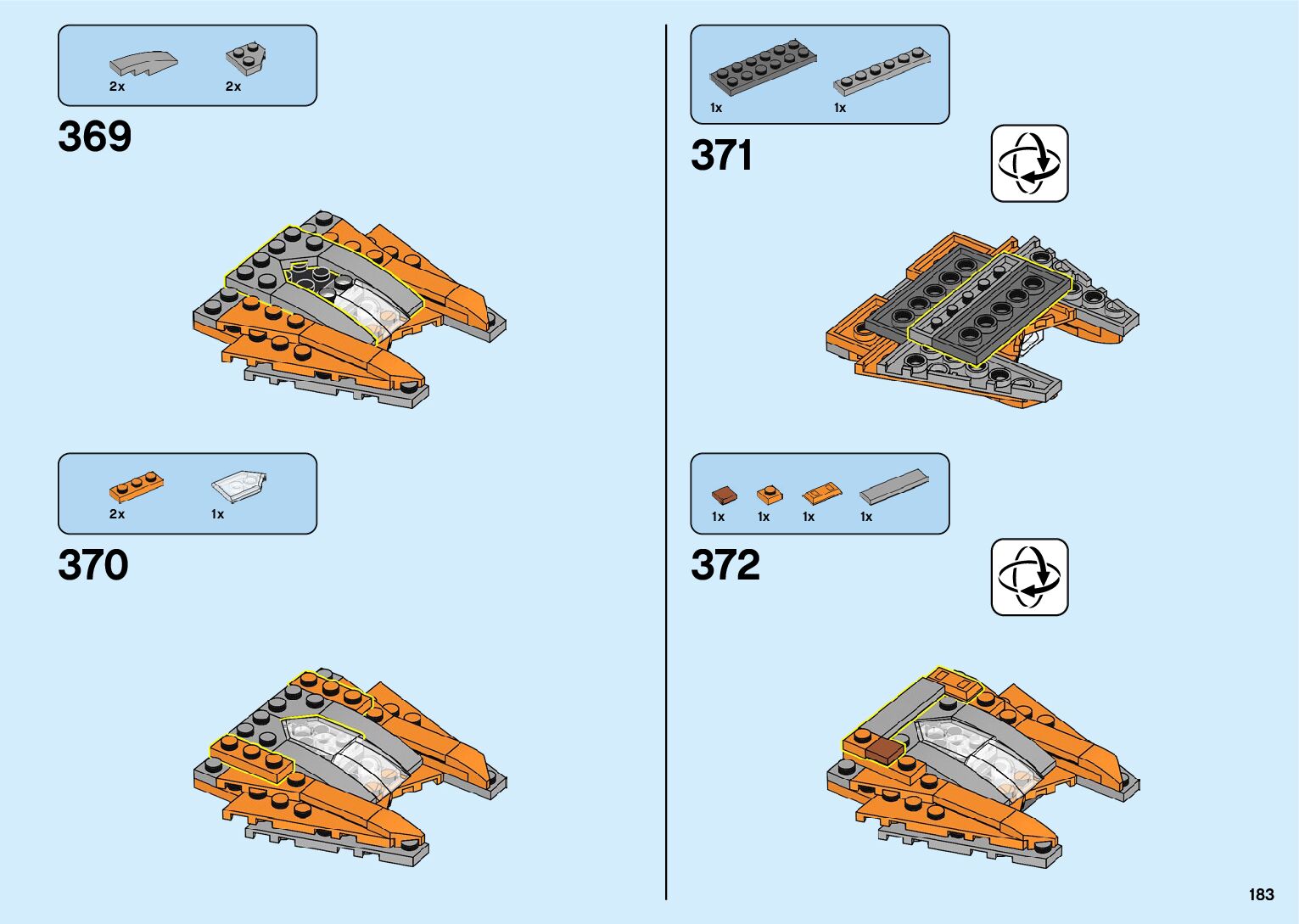 2x 2x

369

2x 1x

370

1x 1x

371

1x 1x 1x 1x

372

183